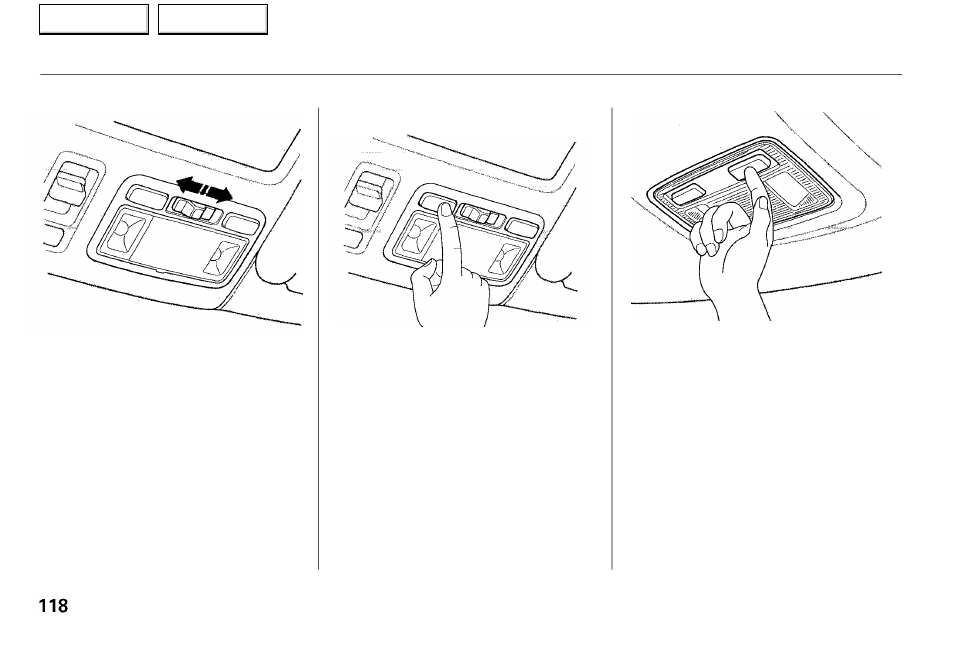 118