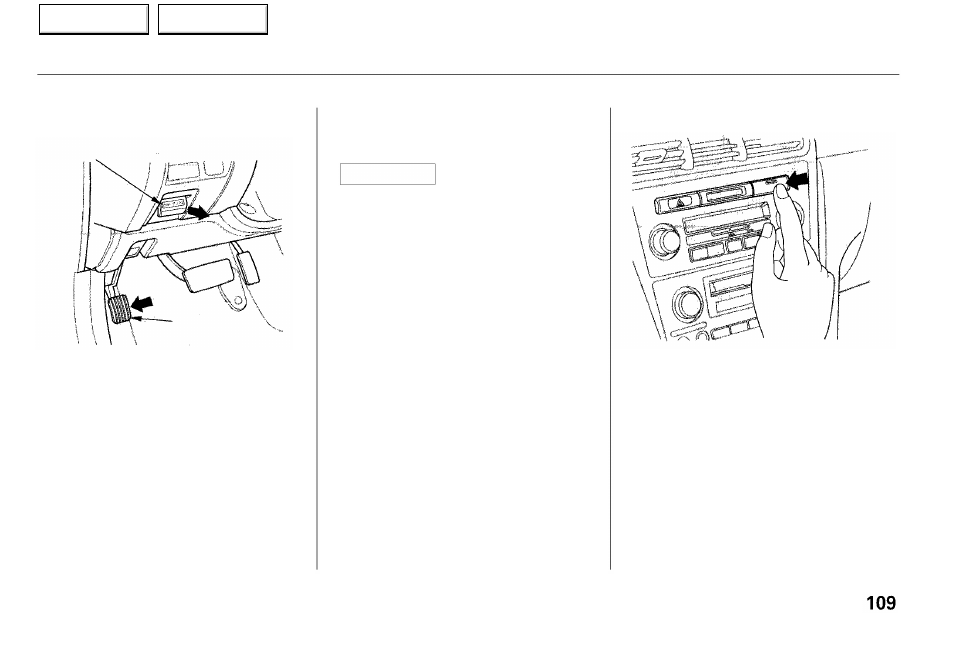 109