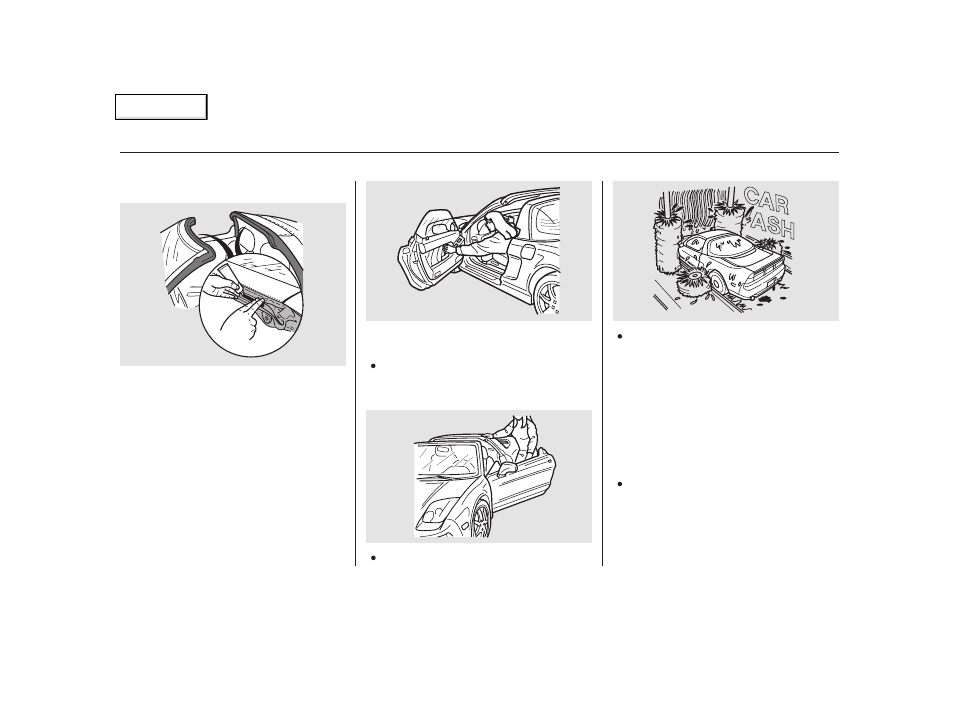 CAR
ASH