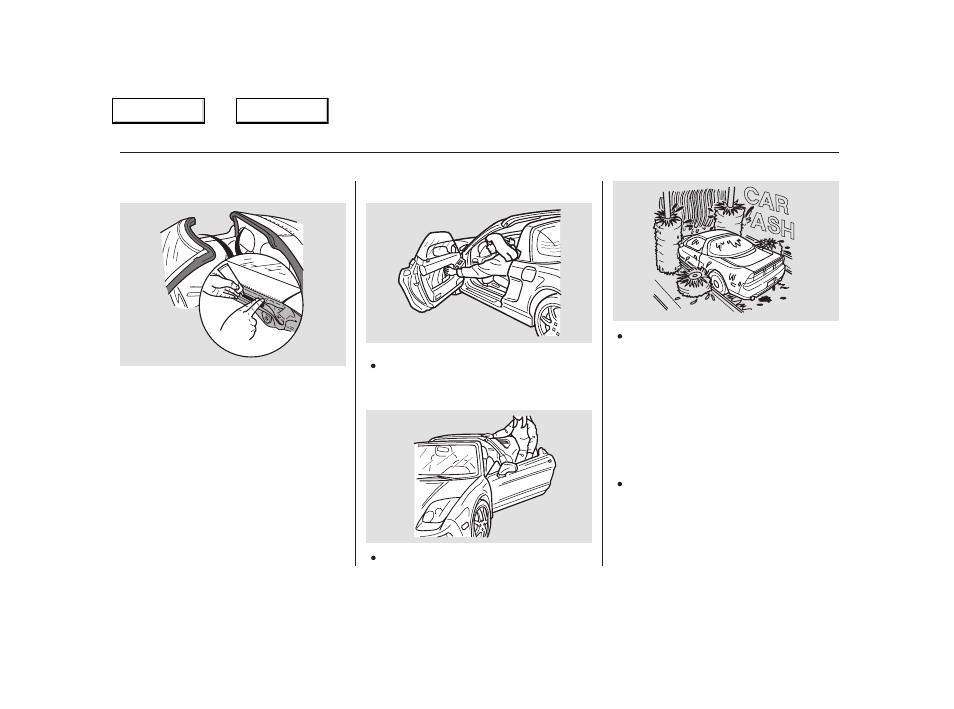 CAR
ASH