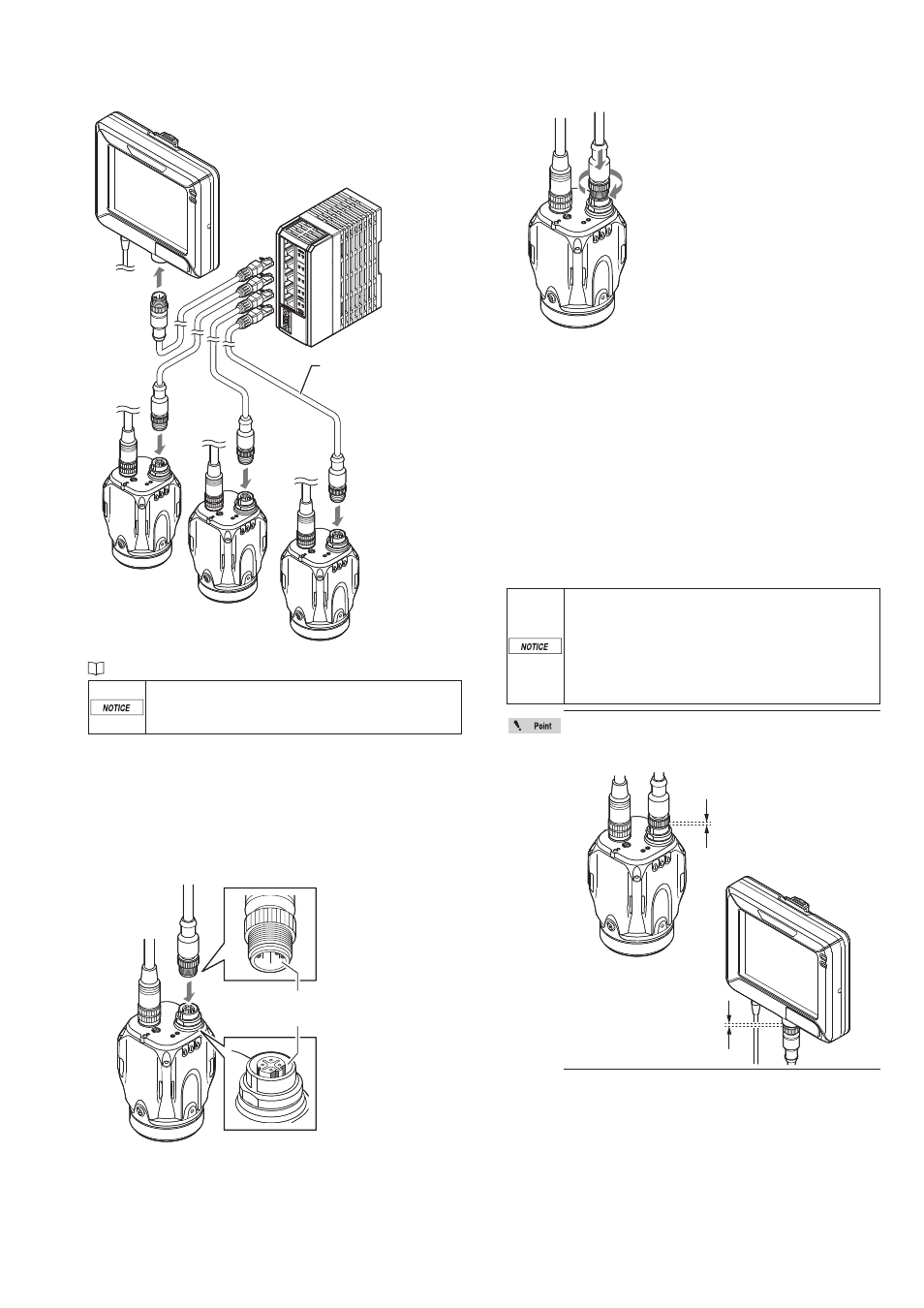 NOTICE

NOTICE

Point