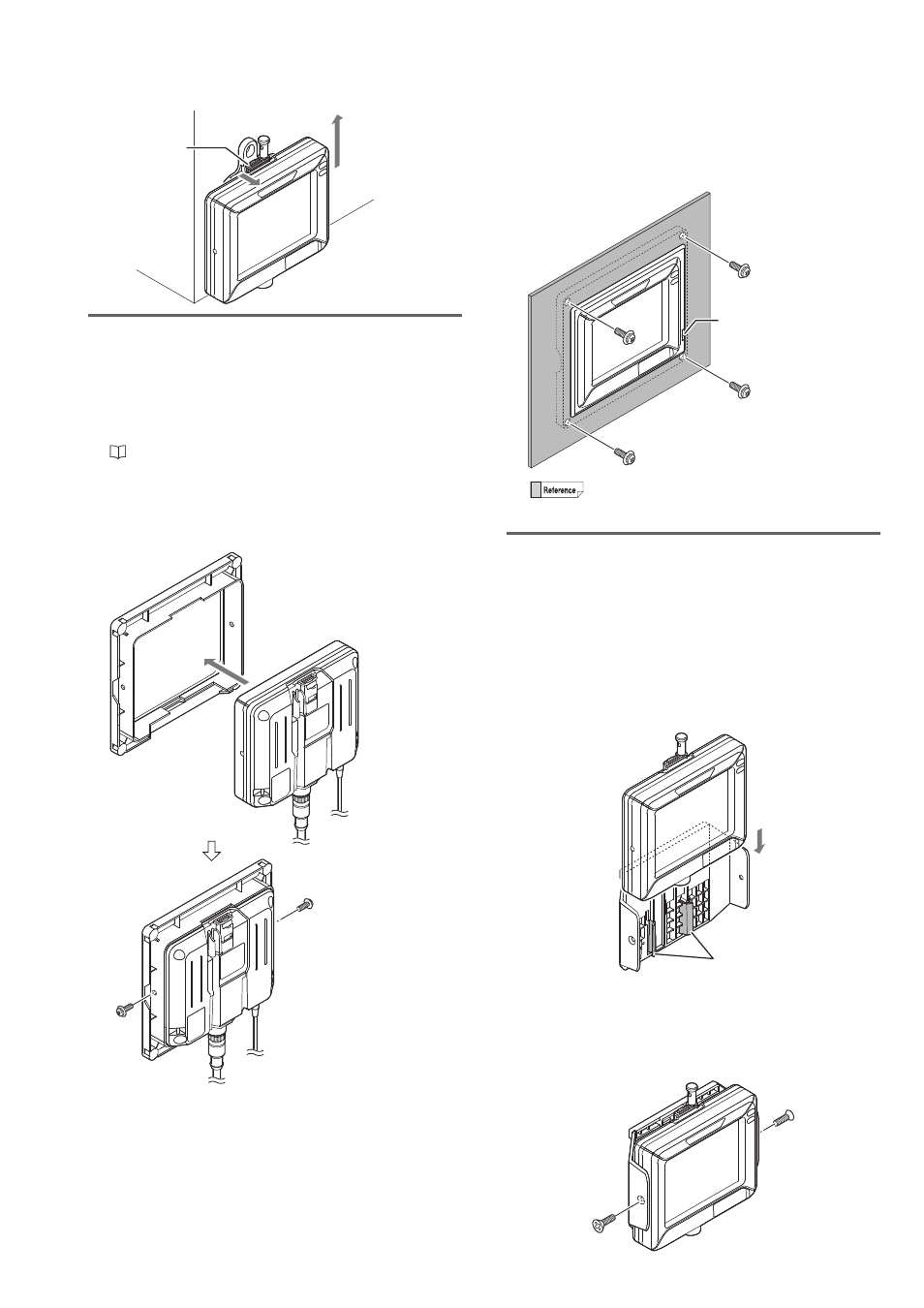 Reference