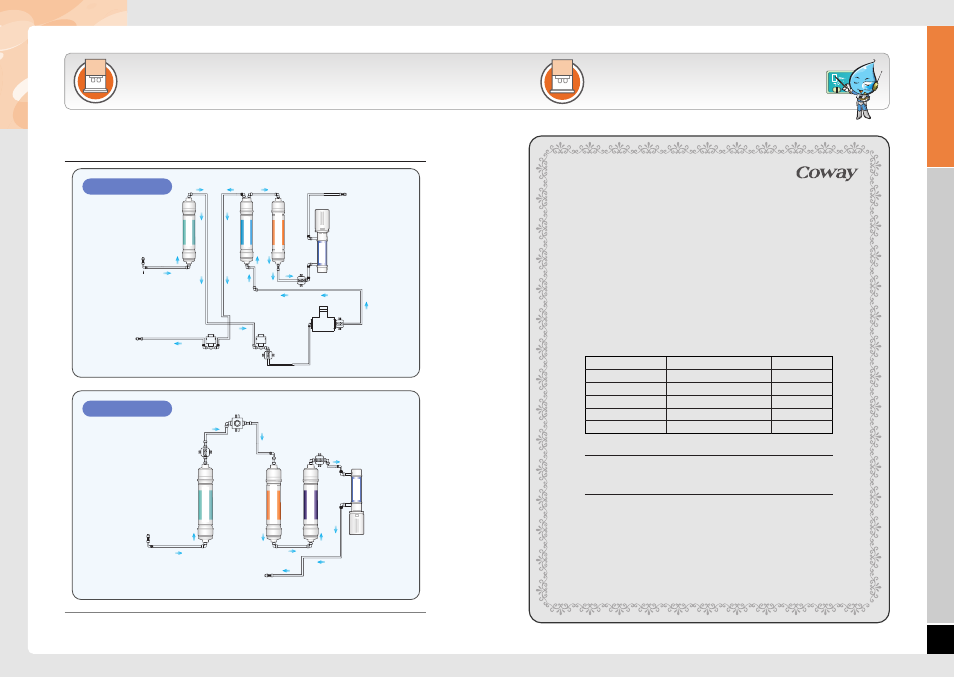 Coway