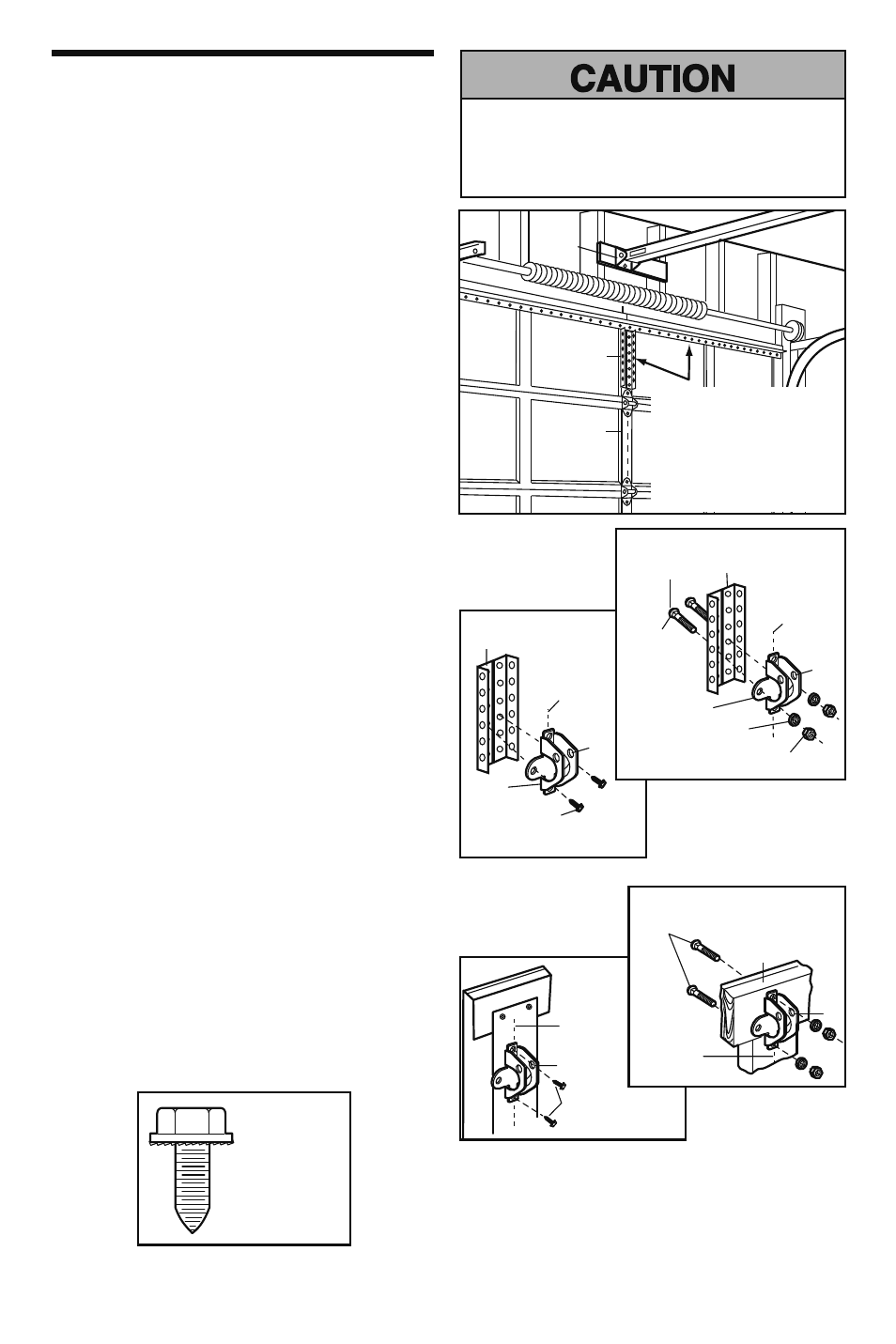 CAUTION