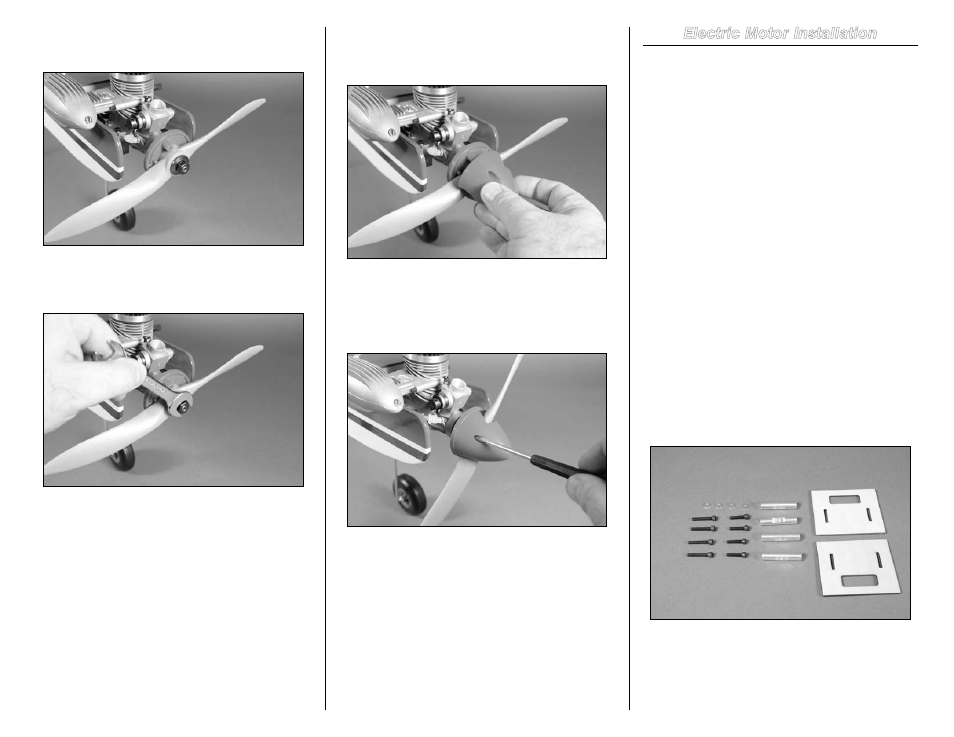 Electric Motor Installation