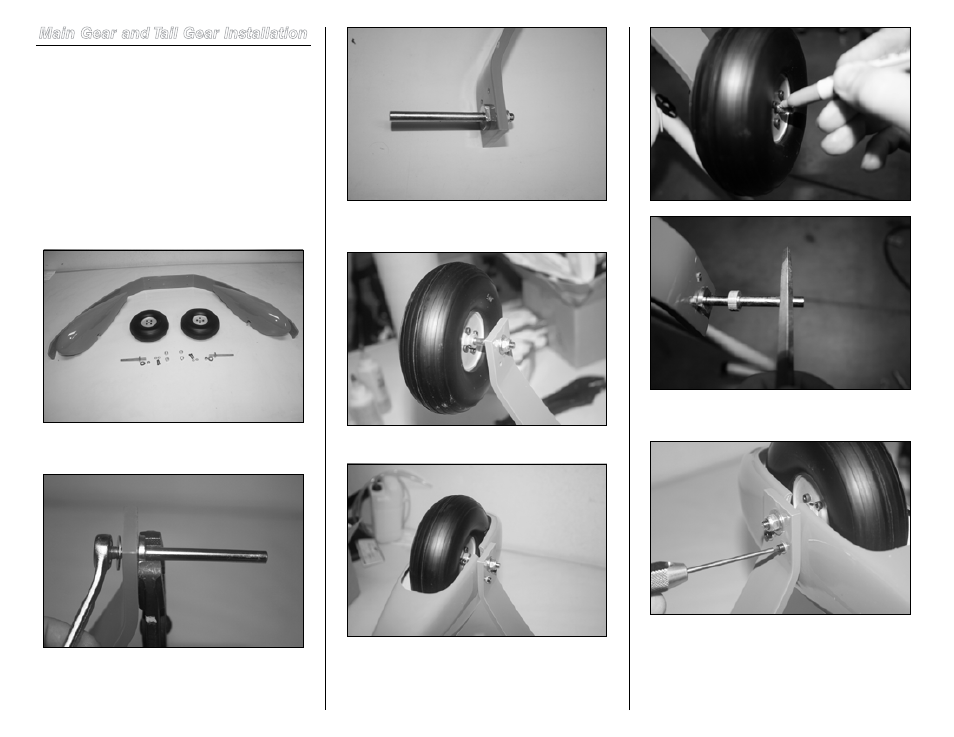 Main Gear and Tail Gear Installation