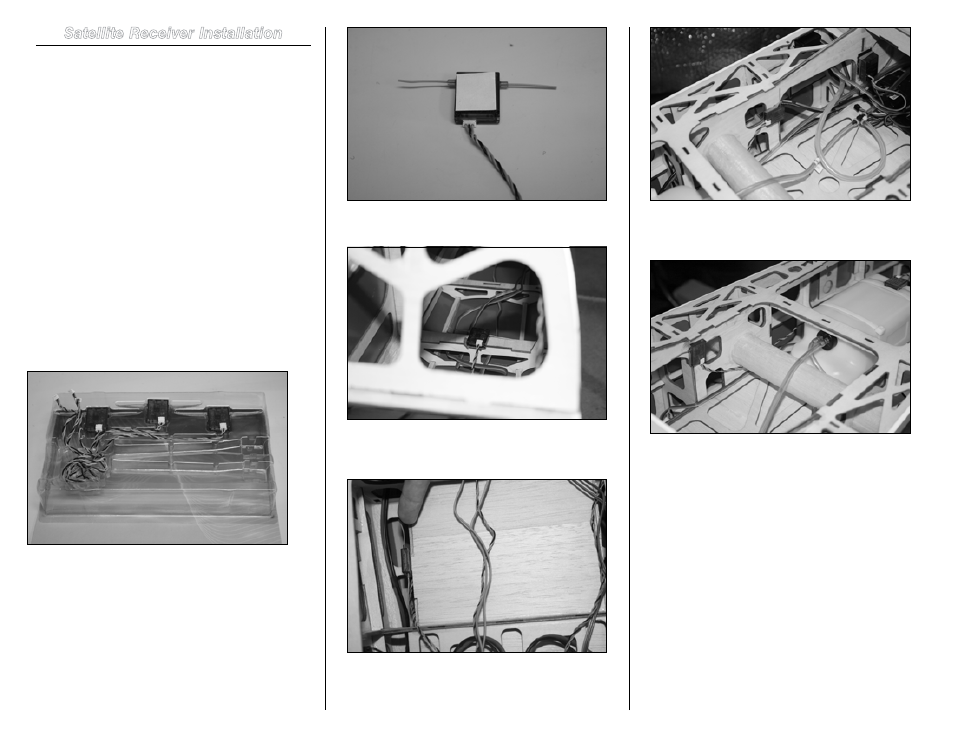 Satellite Receiver Installation