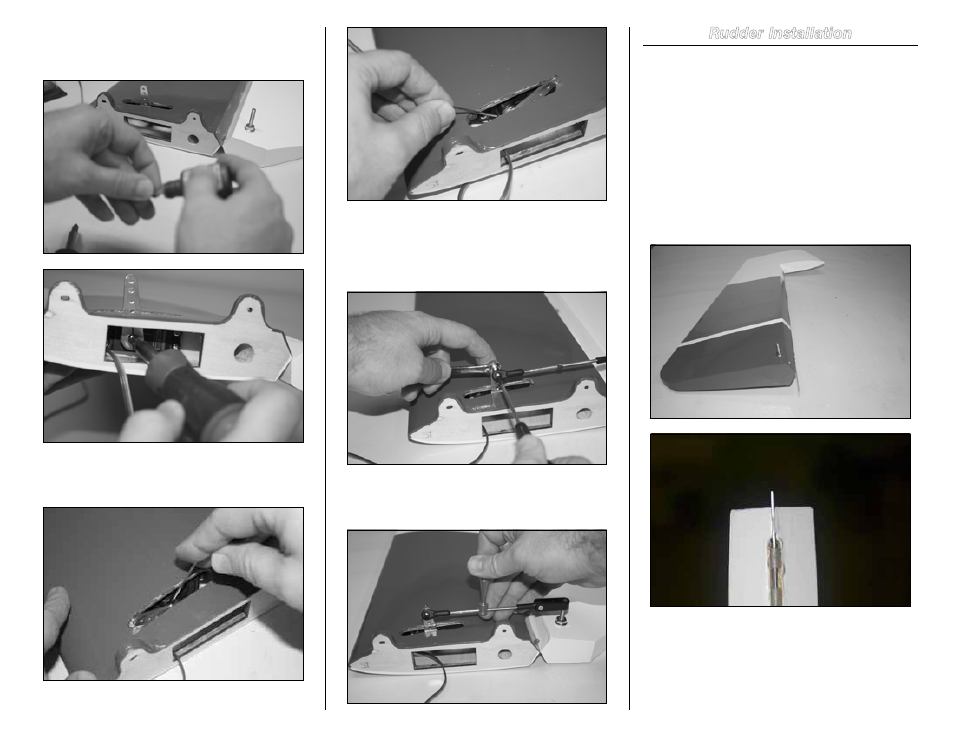 Rudder Installation