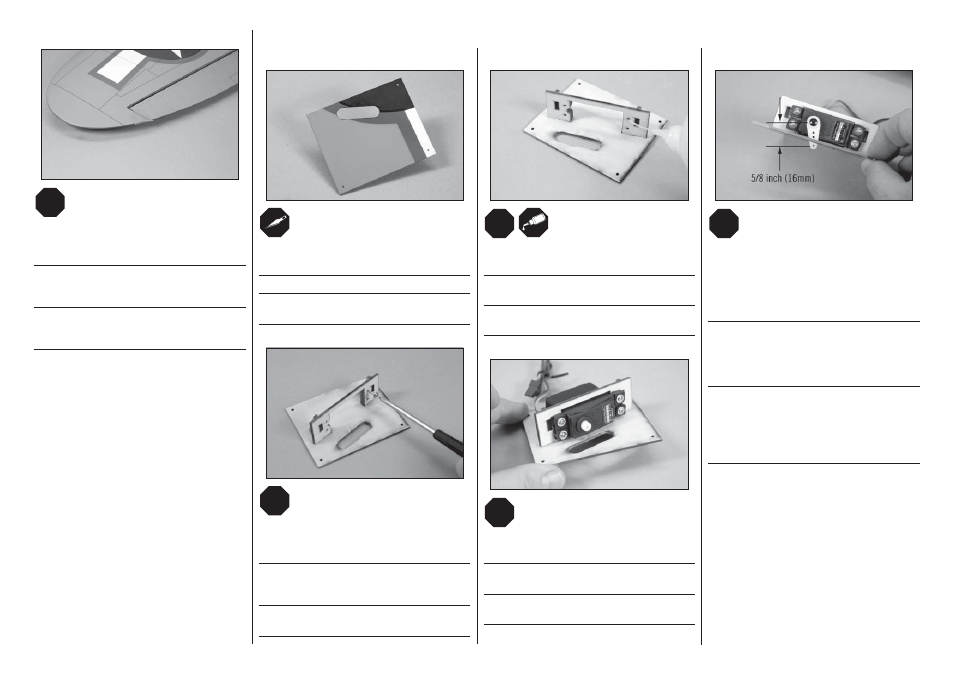 5/8 inch (16mm)