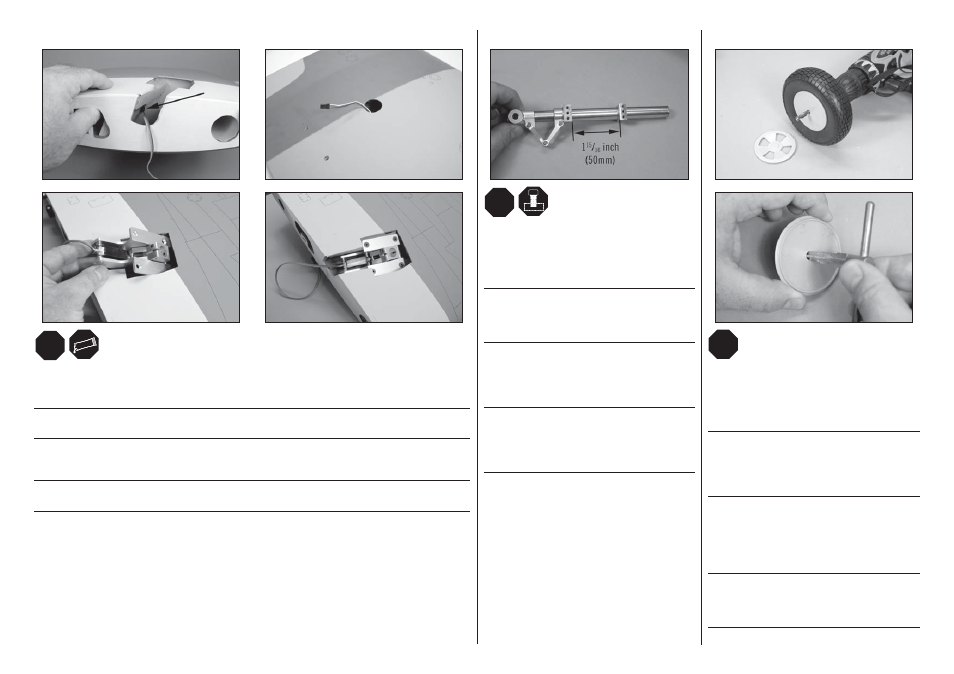 $1^{15}/_{16}$ inch
(50mm)