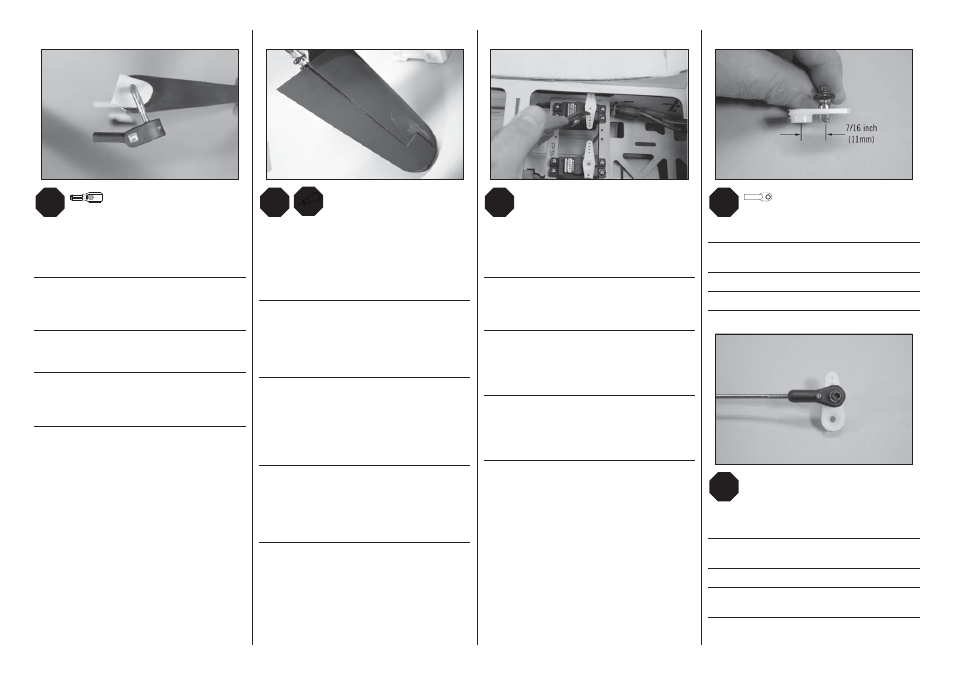 7/16 inch
(11mm)