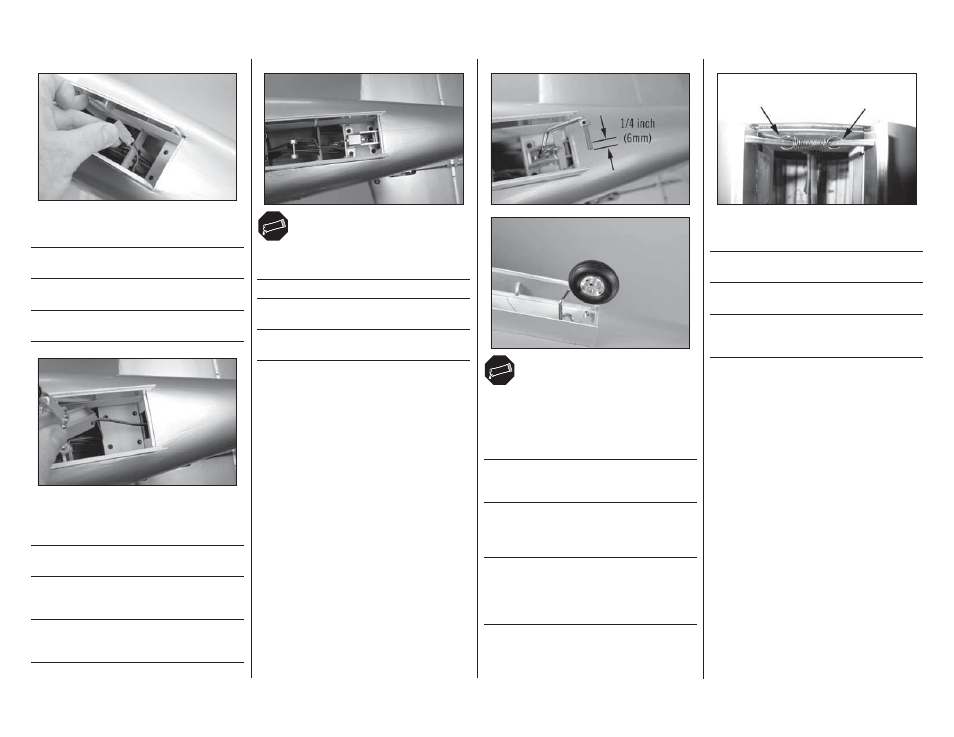 1/4 inch
(6mm)