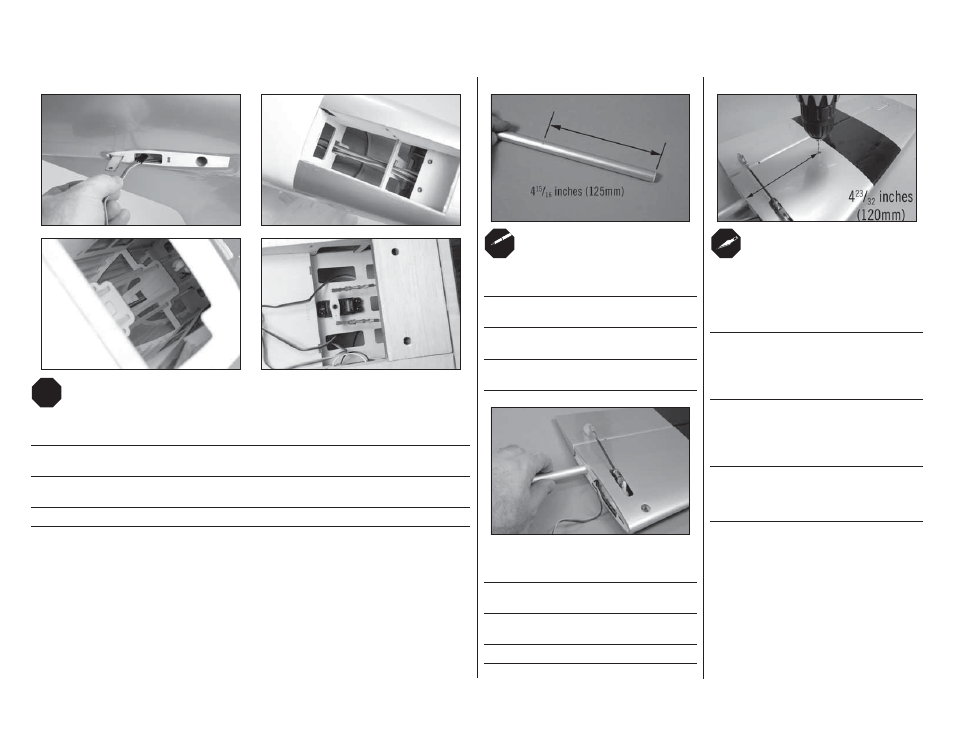 $4^{15}/_{16}$ inches (125mm)

$4^{23}/_{32}$ inches (120mm)