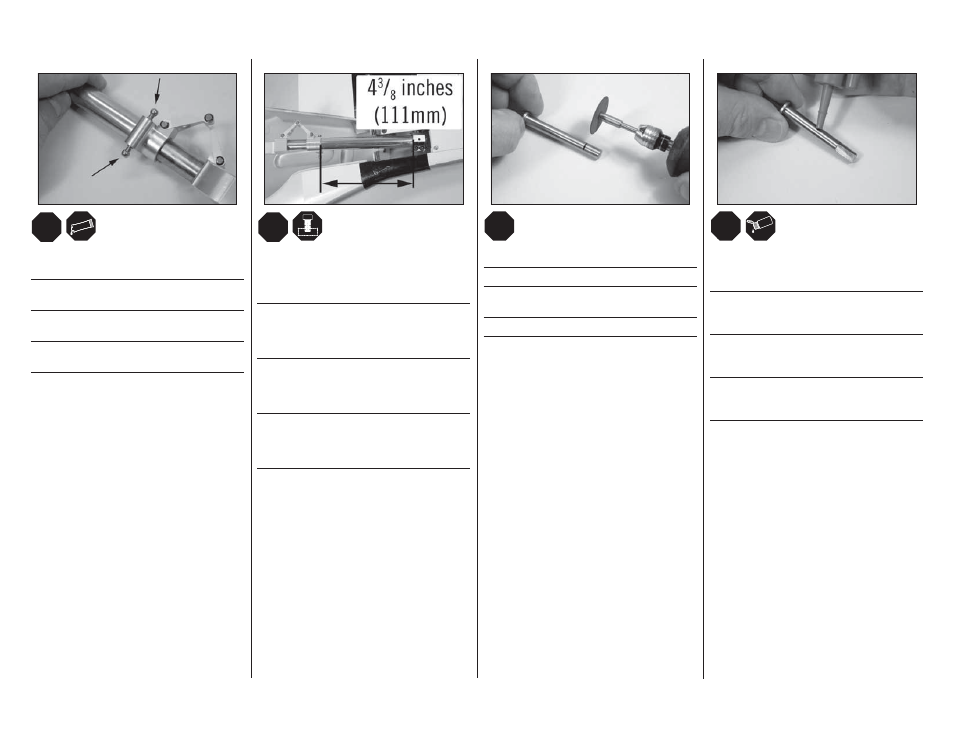 $4^3/_8$ inches
(111mm)