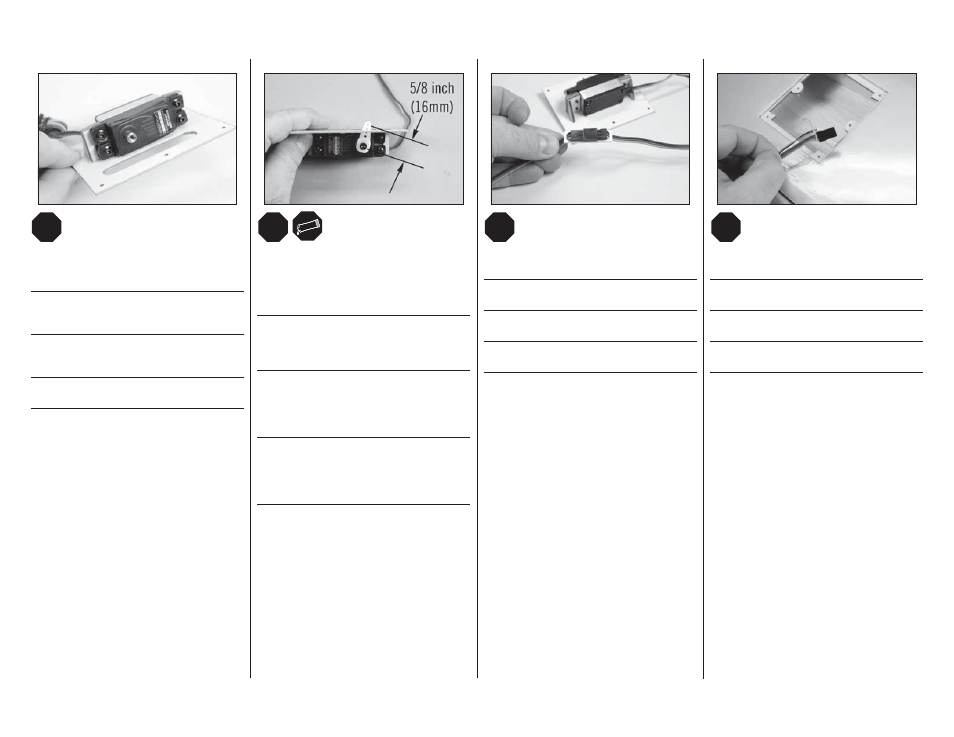 5/8 inch
(16mm)