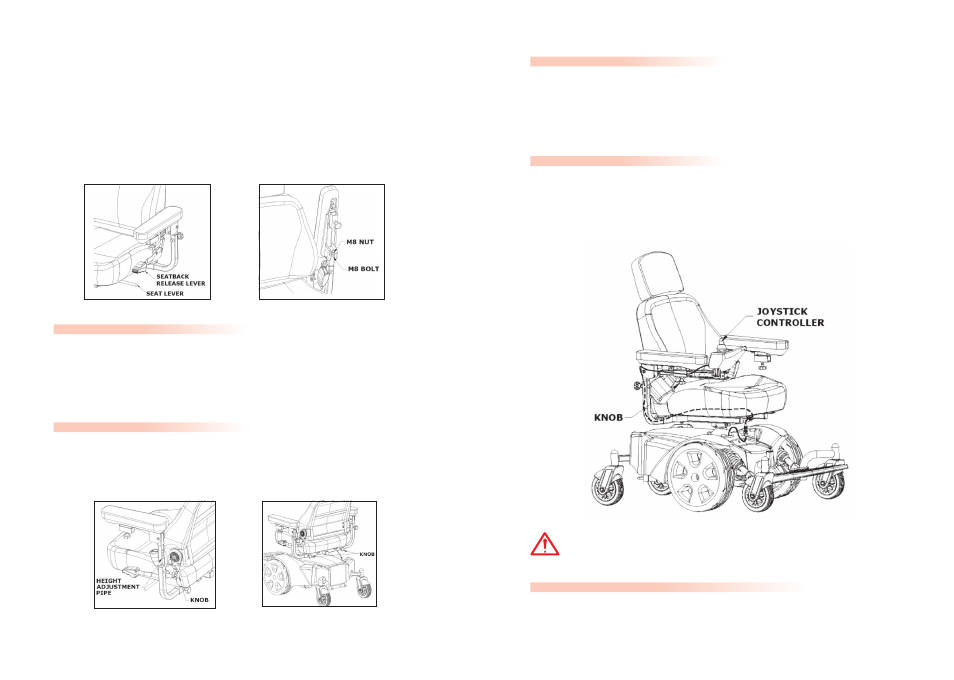 SEATBACK
RELEASE LEVER
SEAT LEVER

M8 NUT
M8 BOLT

HEIGHT
ADJUSTMENT
PIPE
KNOB

KNOB

JOYSTICK
CONTROLLER

KNOB