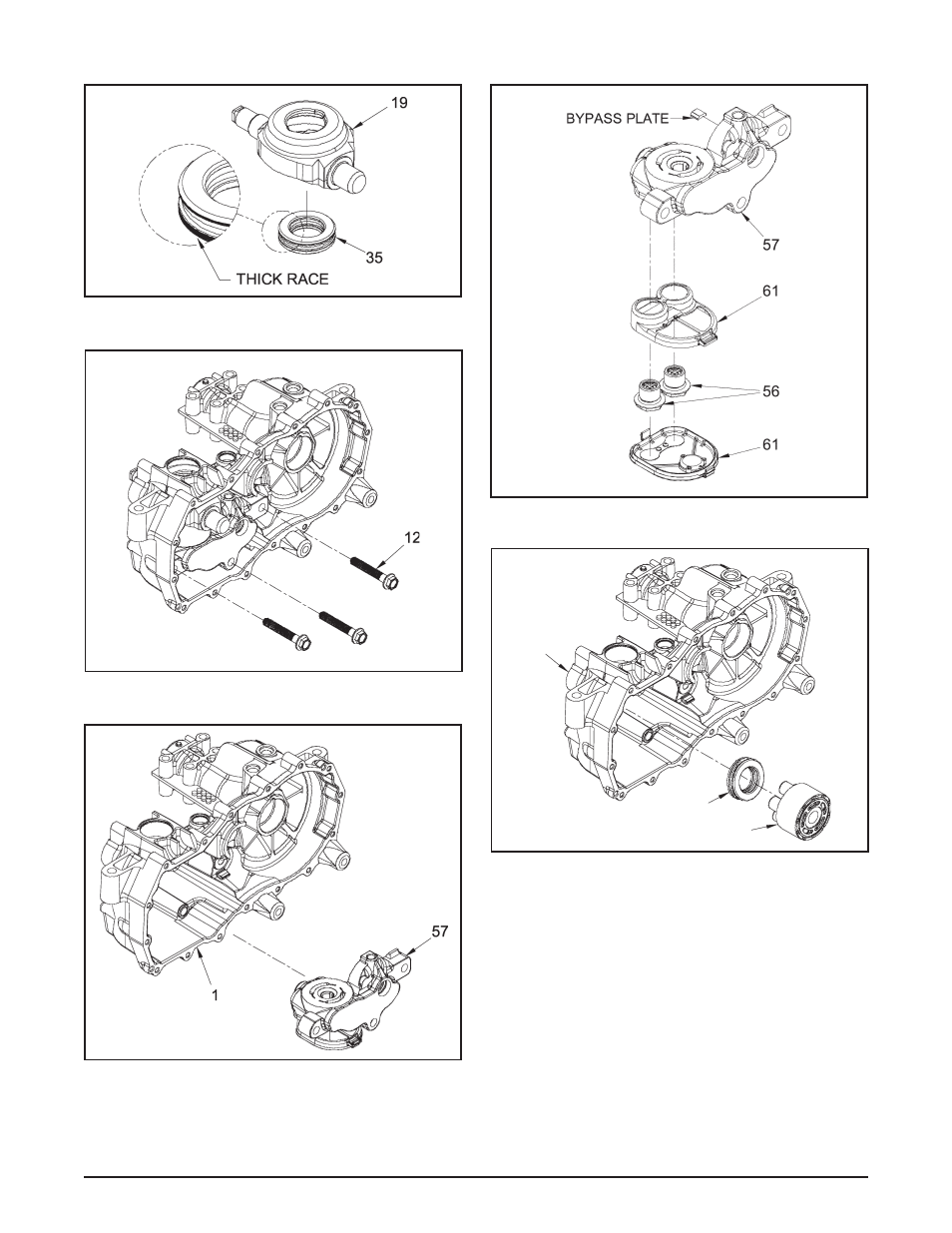 19

35

THICK RACE

12

57

1

BYPASS PLATE

57

61

56

61