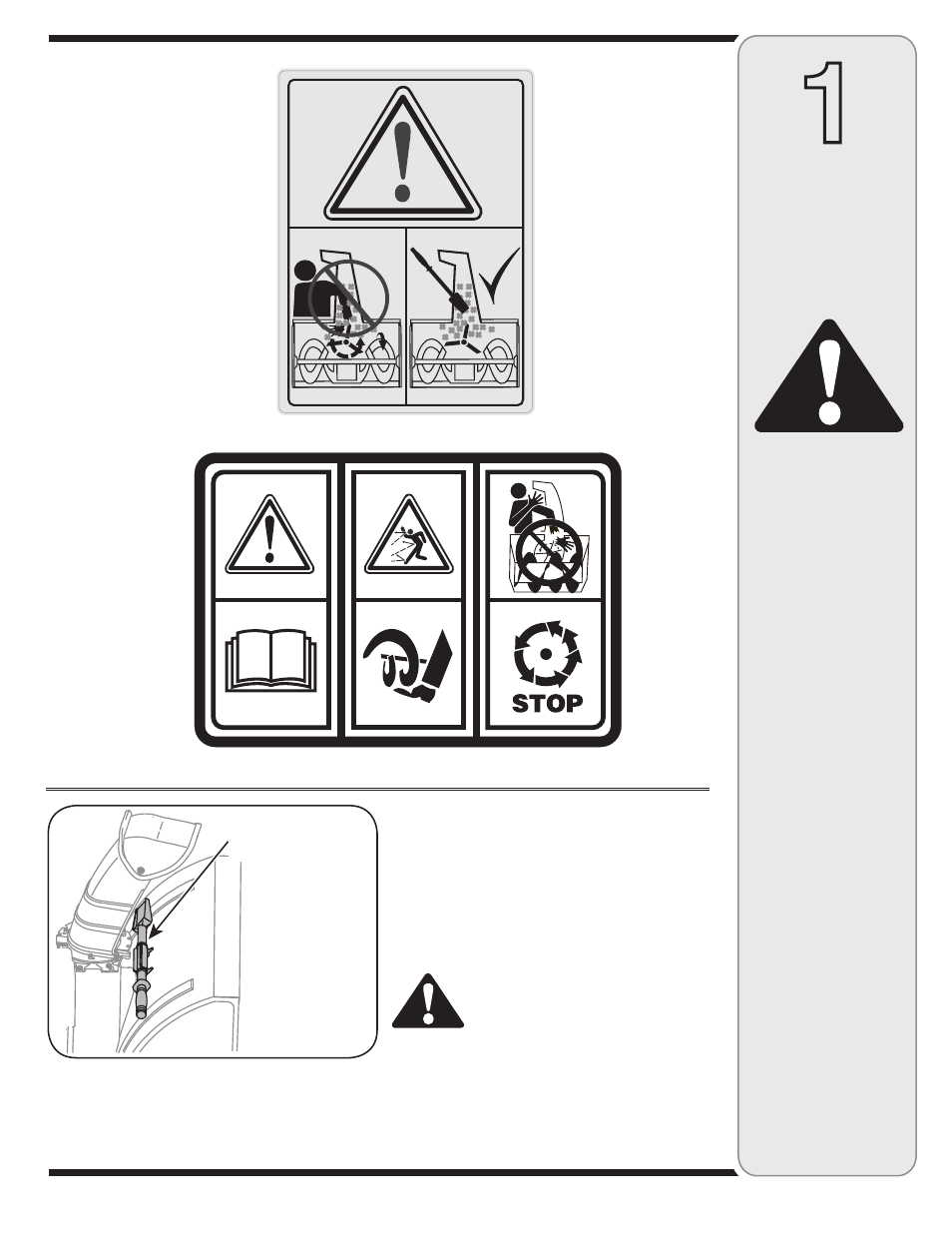 1

STOP