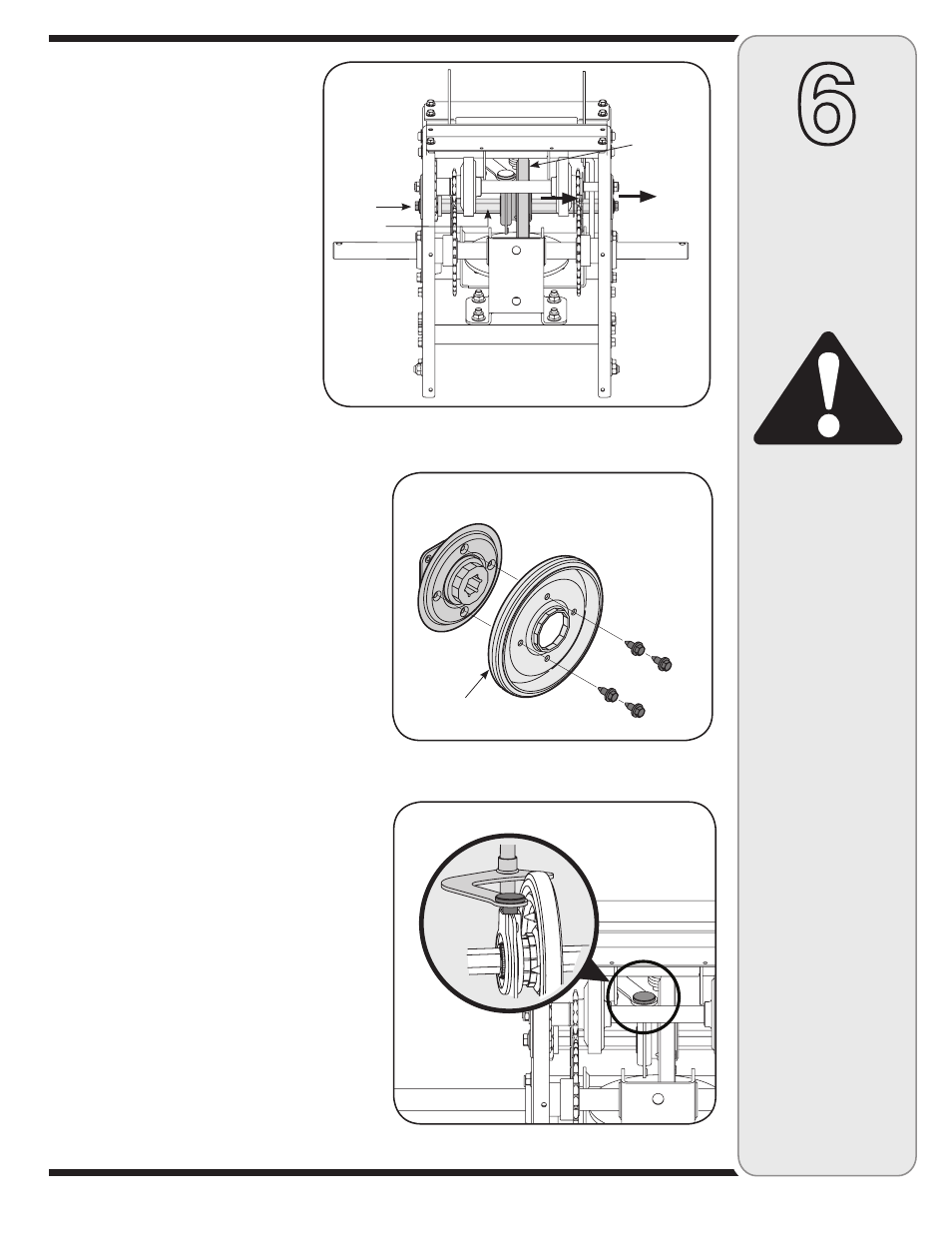 6