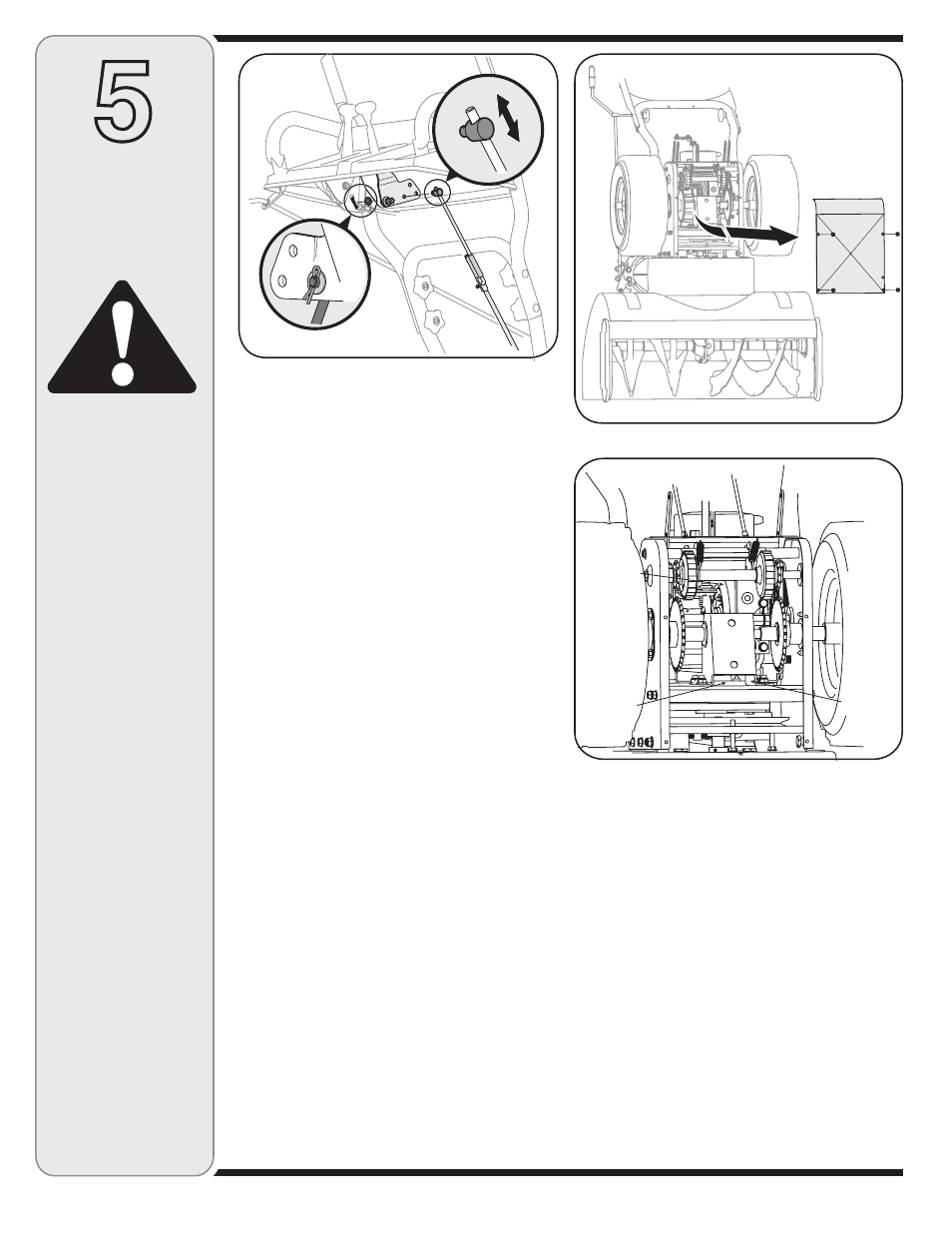 5