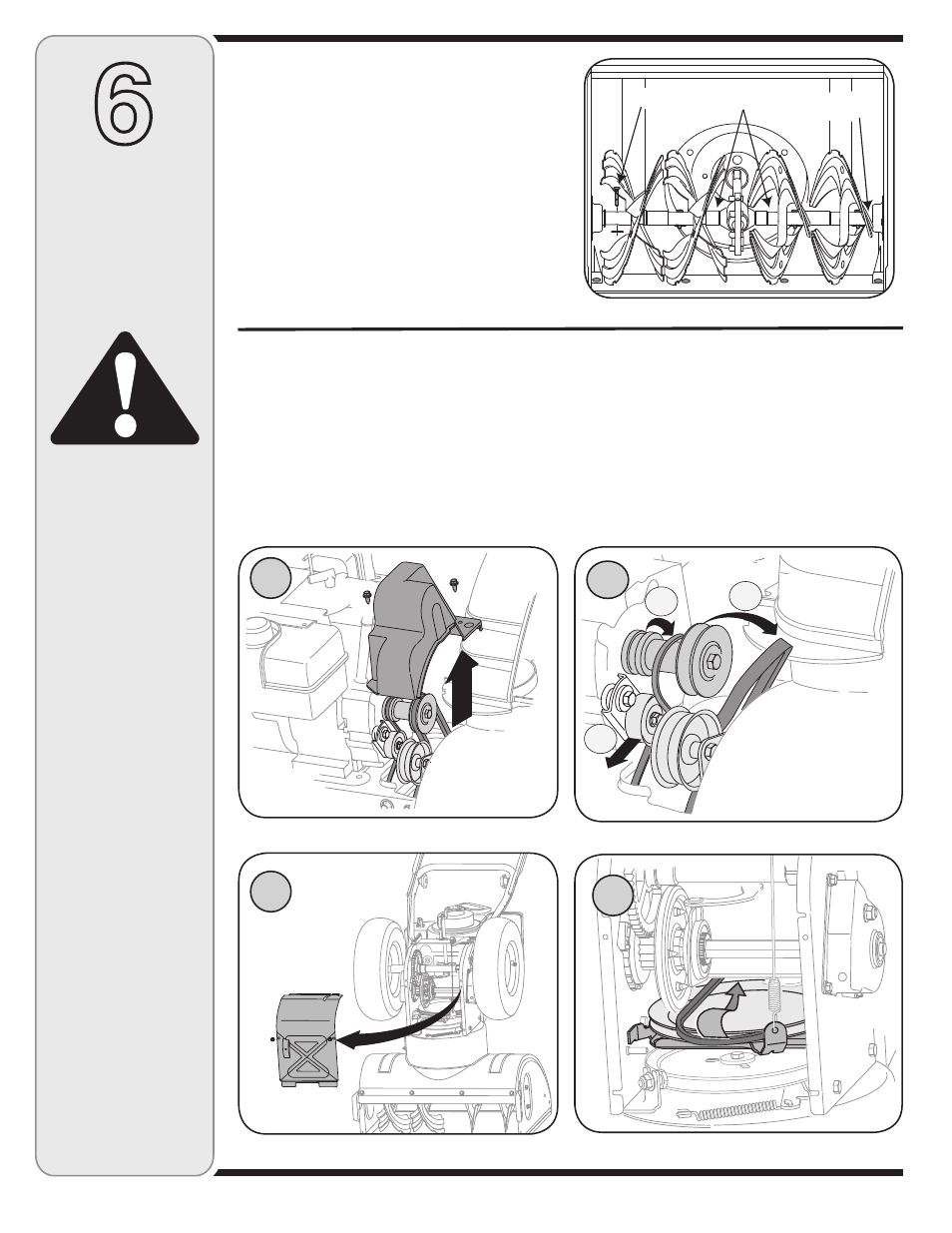 6