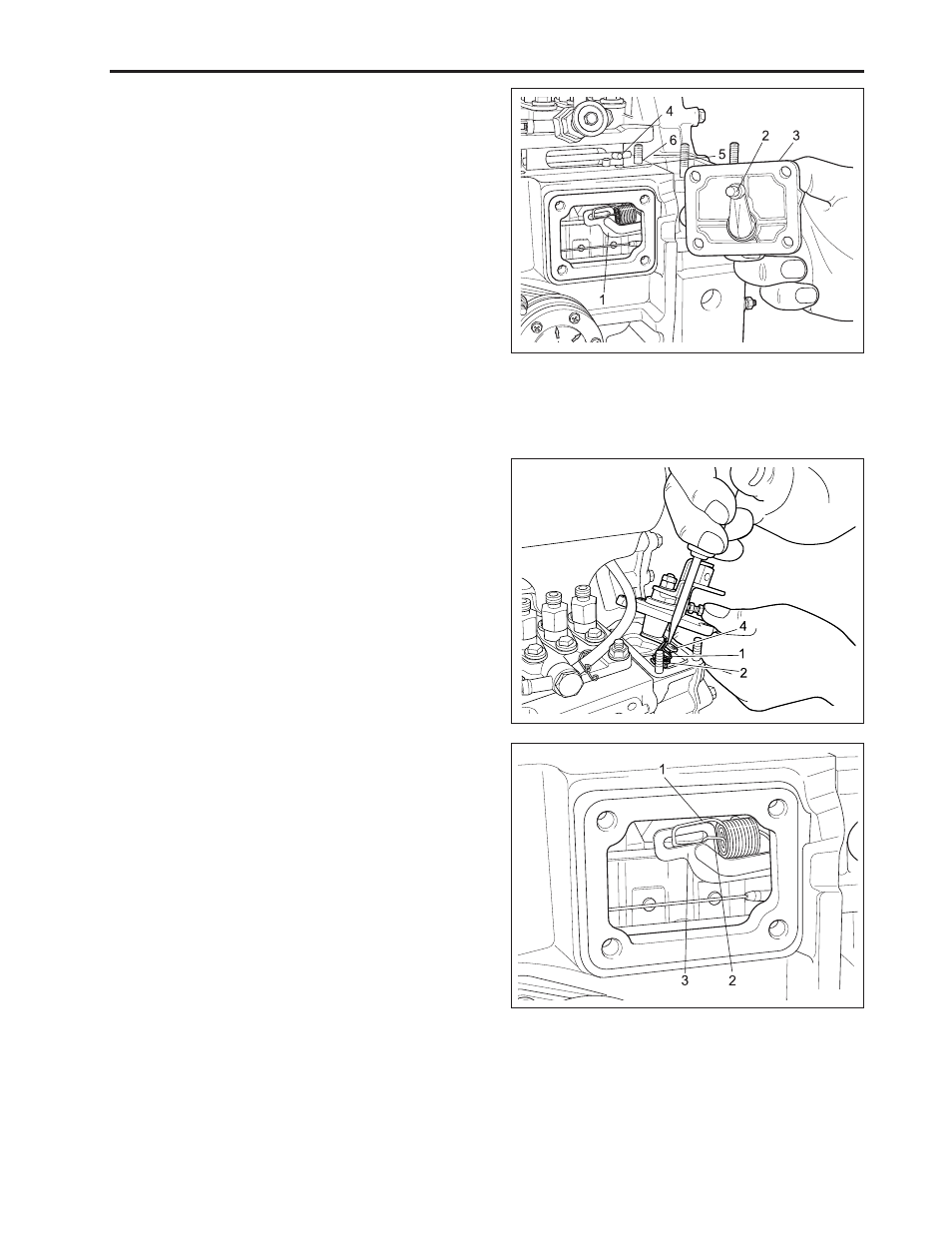 4
6
5
2
3
1

4
1
2

1
3
2