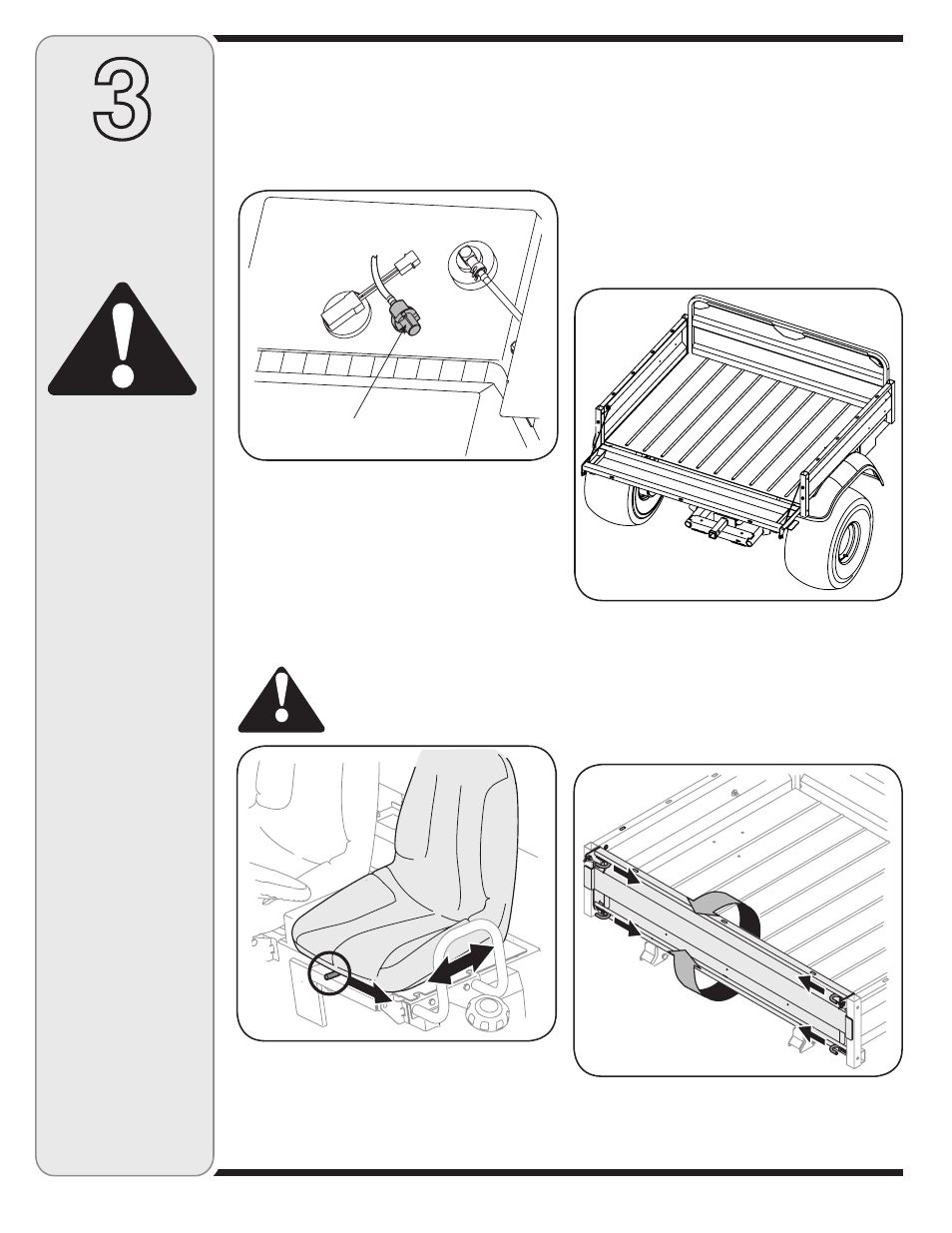 3