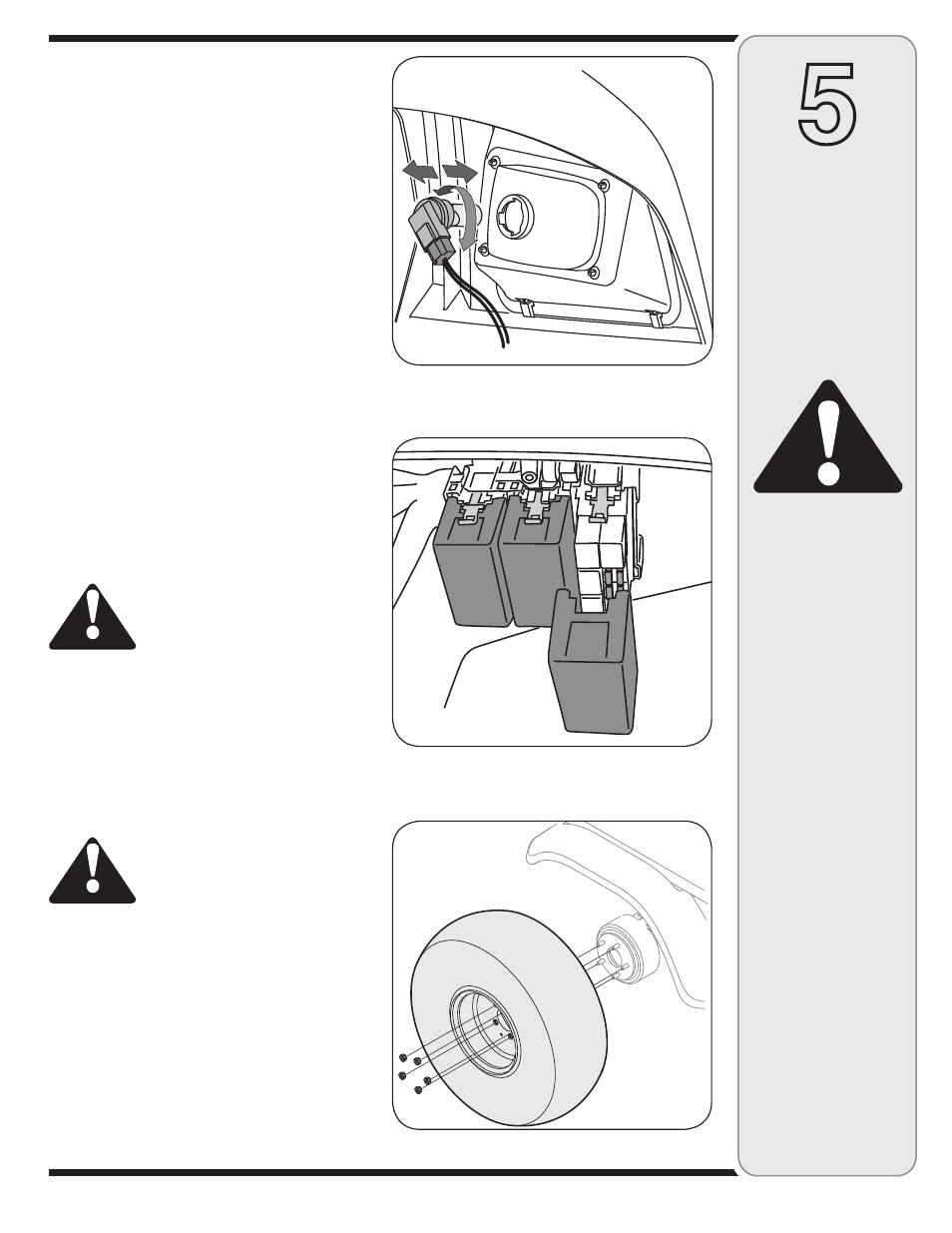 5