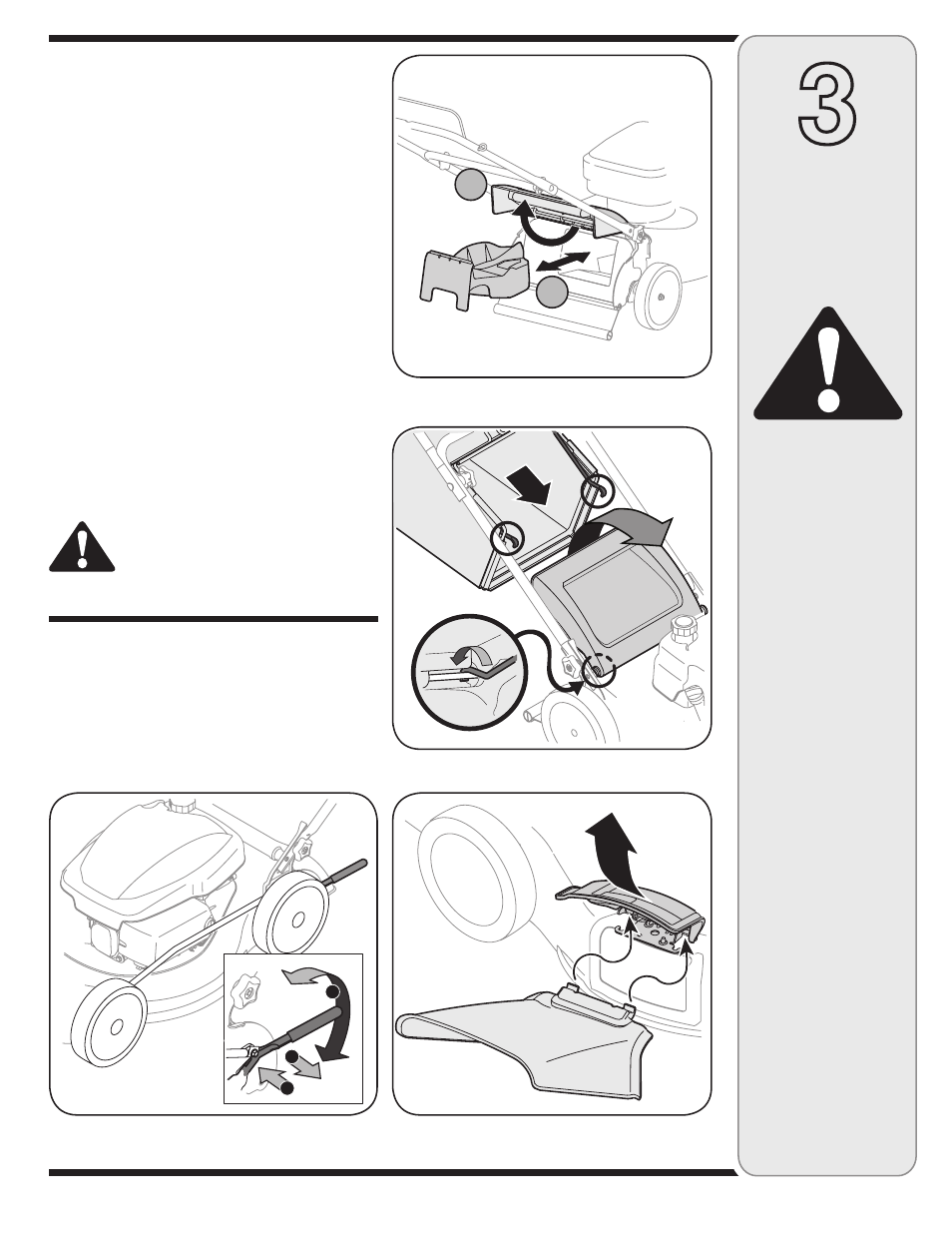 3