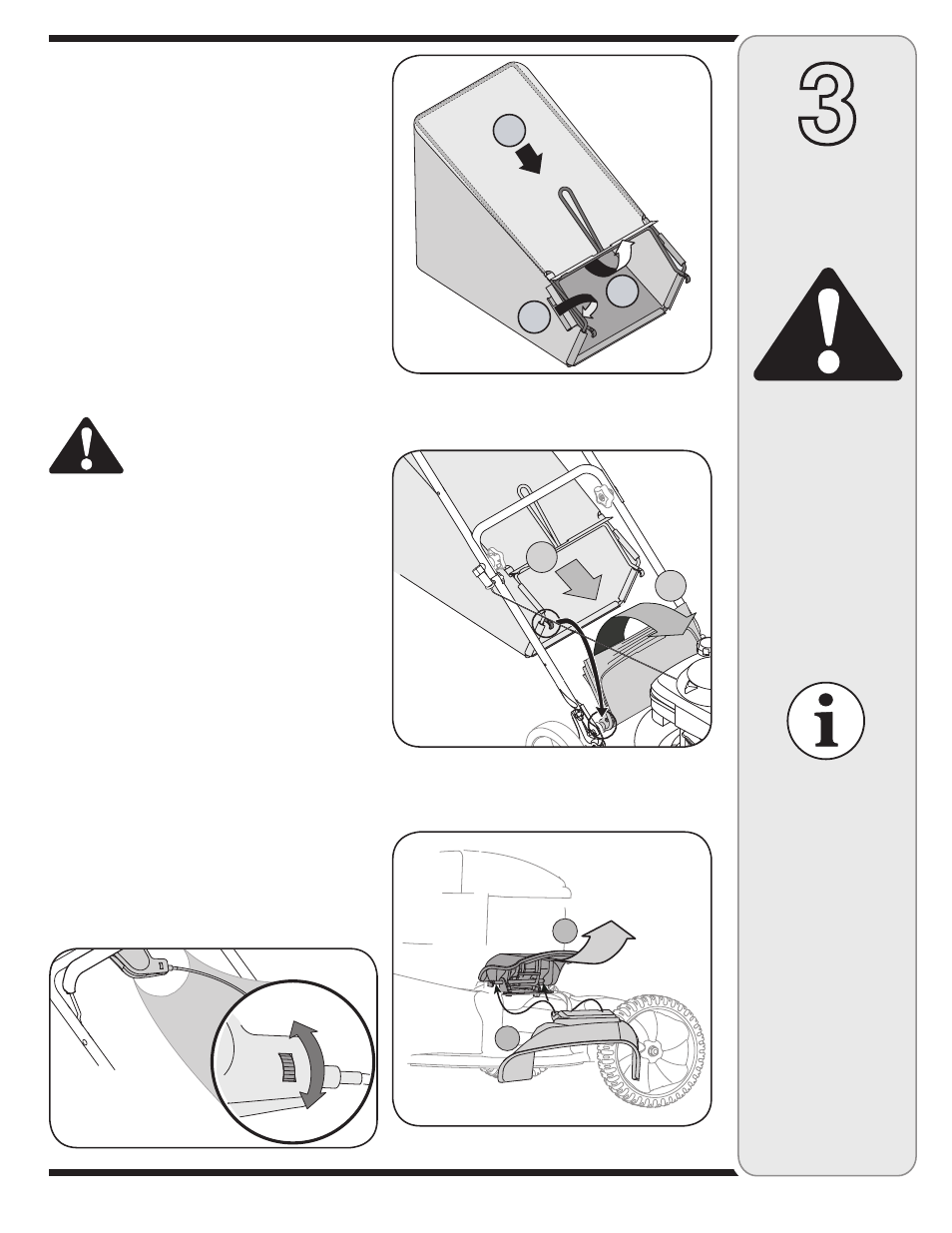 3