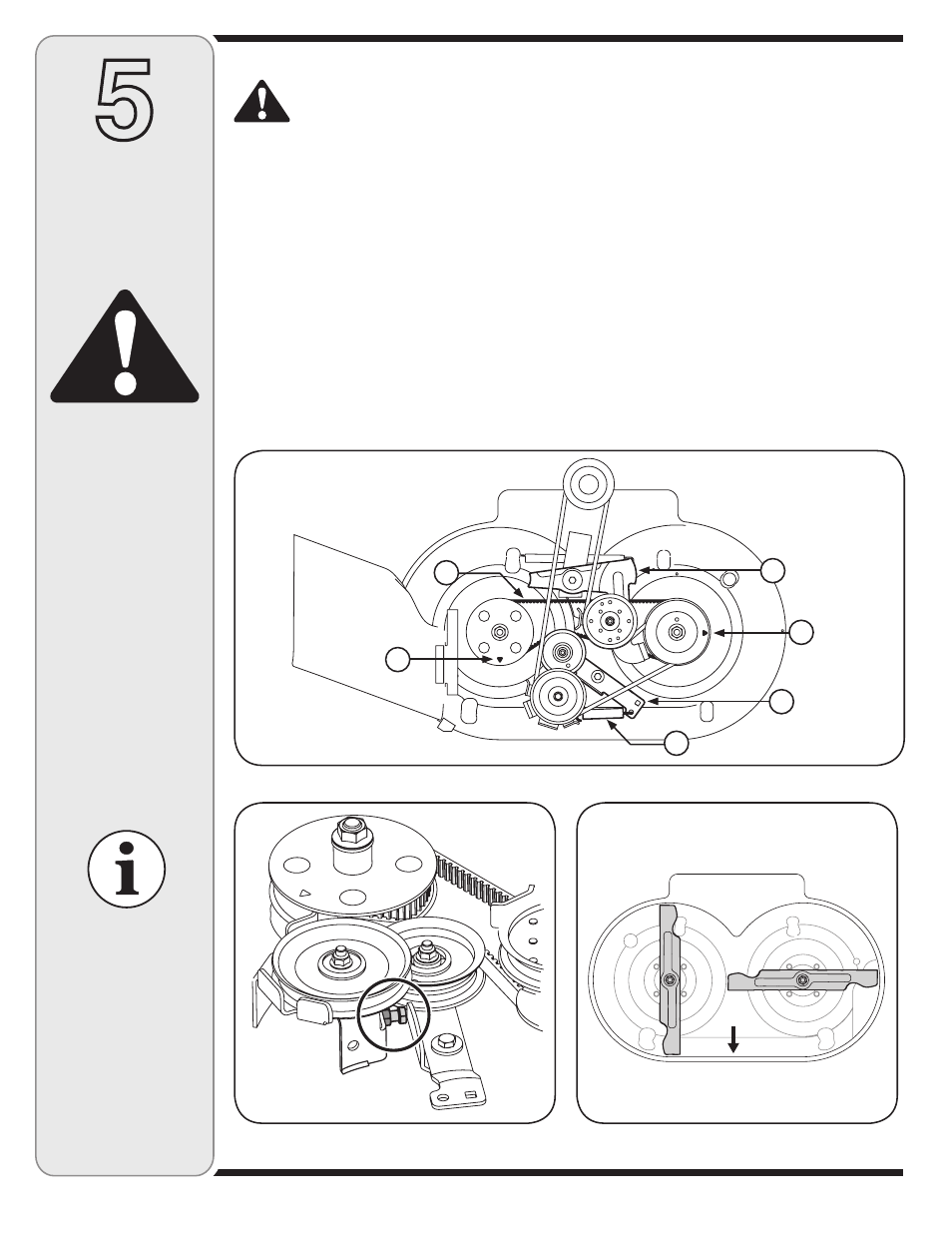 5