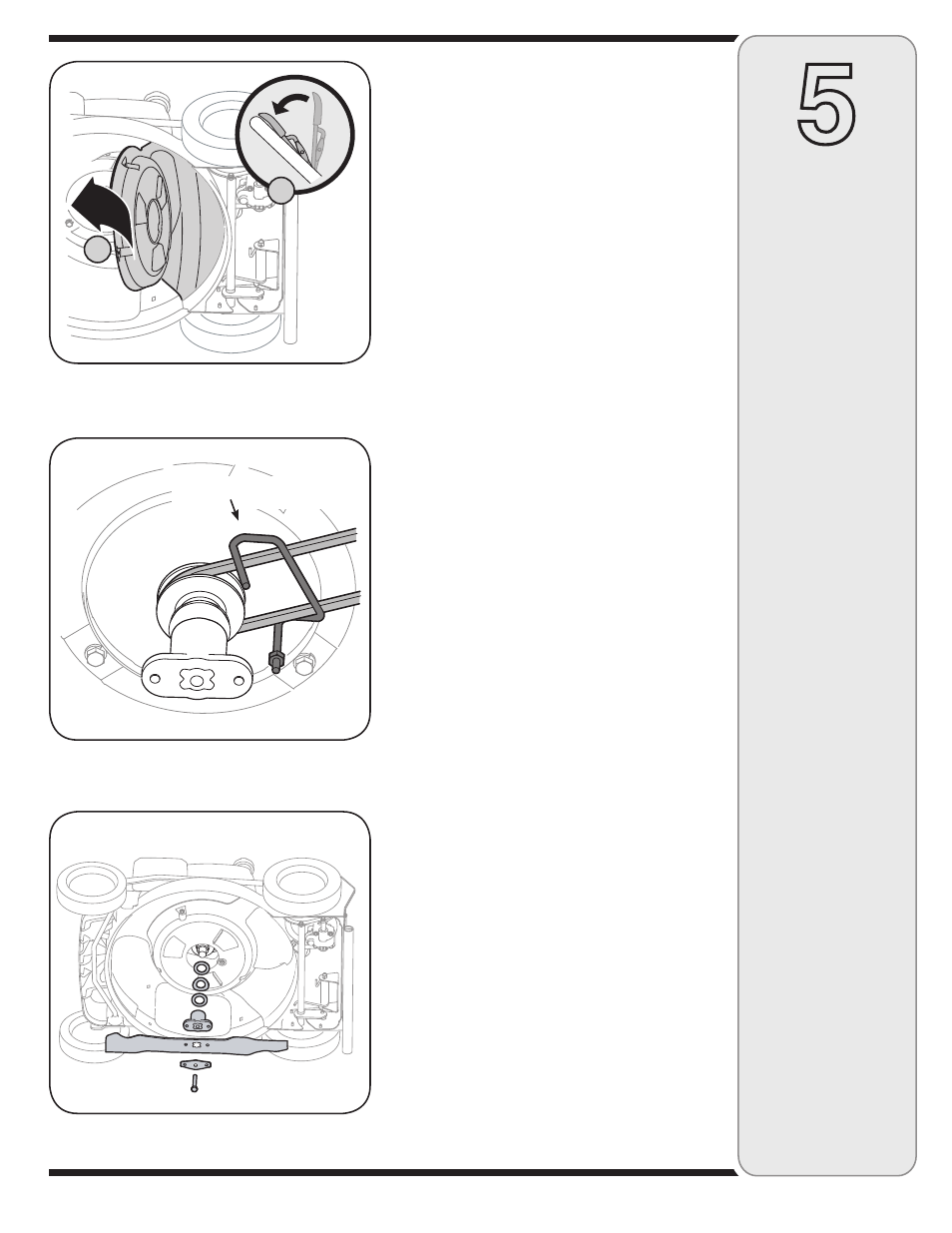 5