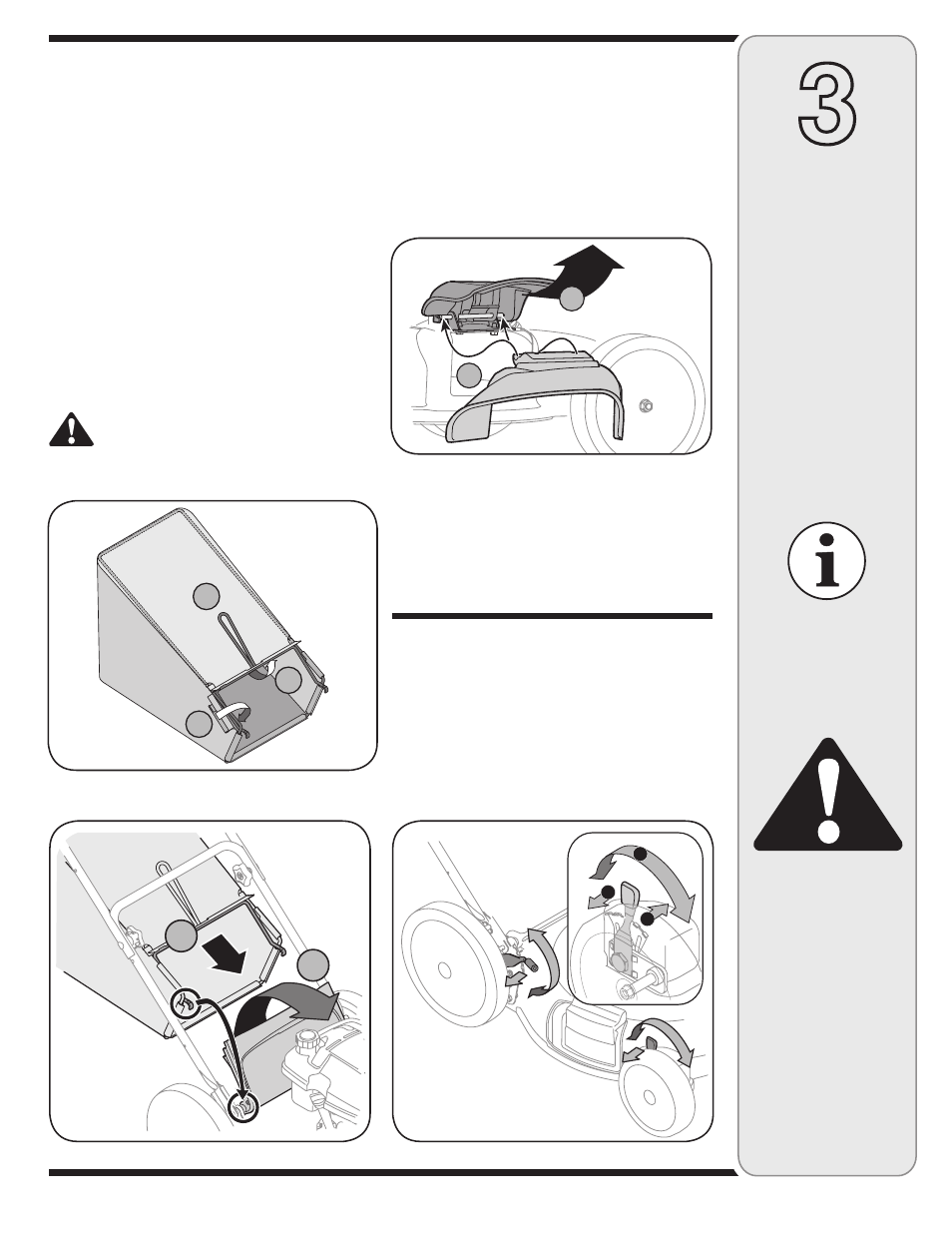 3