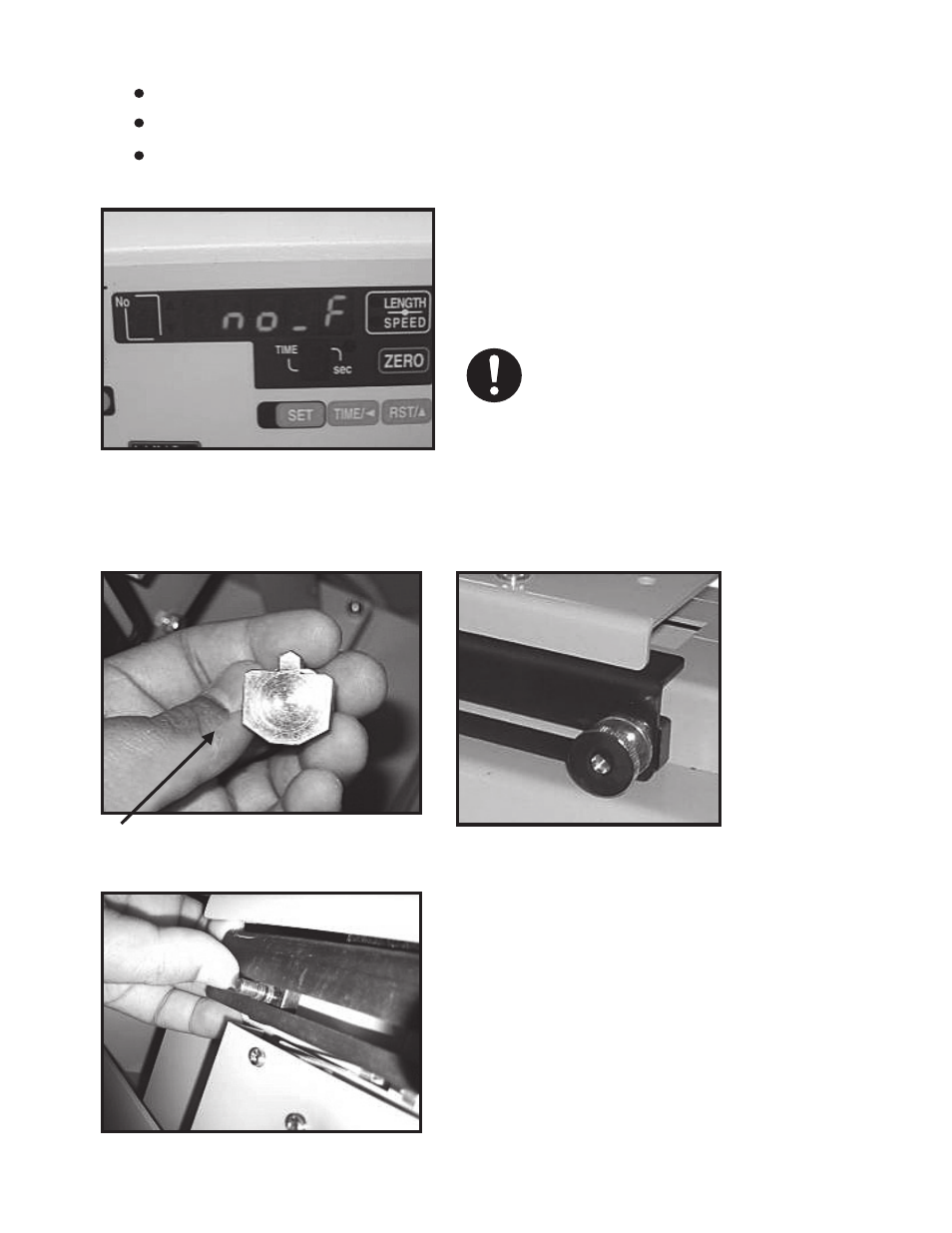 No

no_F

LENGTH
SPEED

TIME
sec

ZERO

SET
TIME/◄
RST/▲