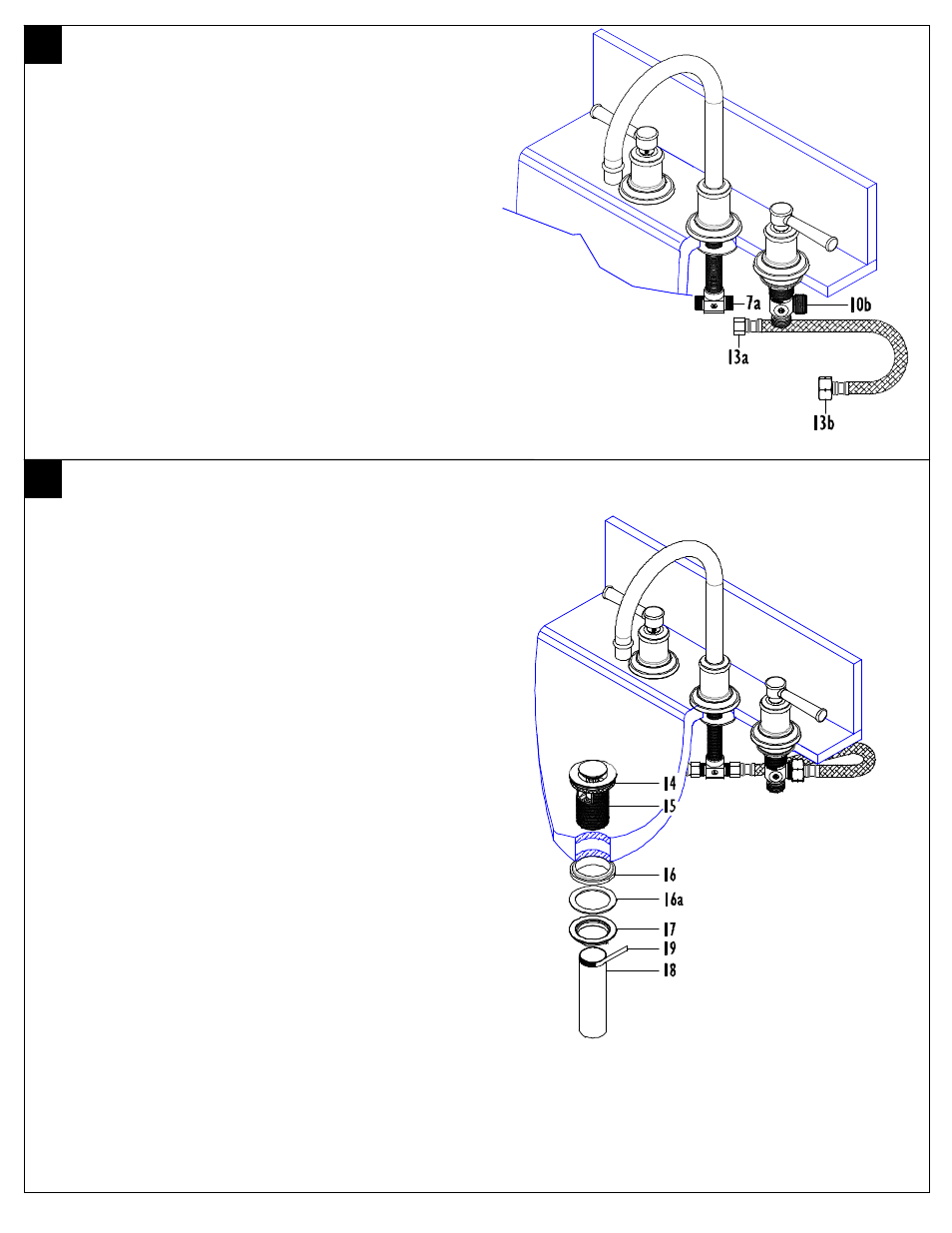 7a
10b
13a
13b

14
15
16
16a
17
19
18