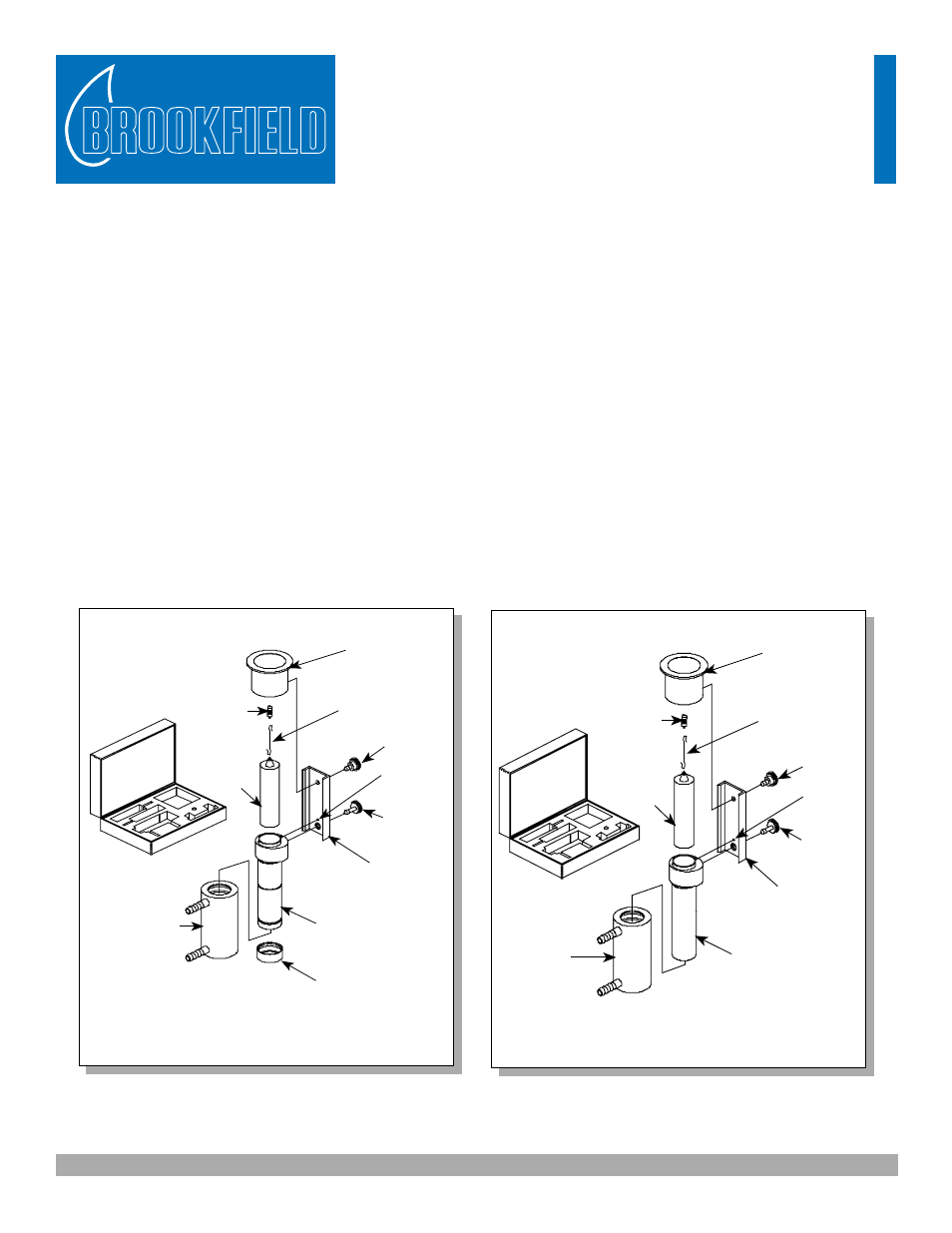 BROOKFIELD