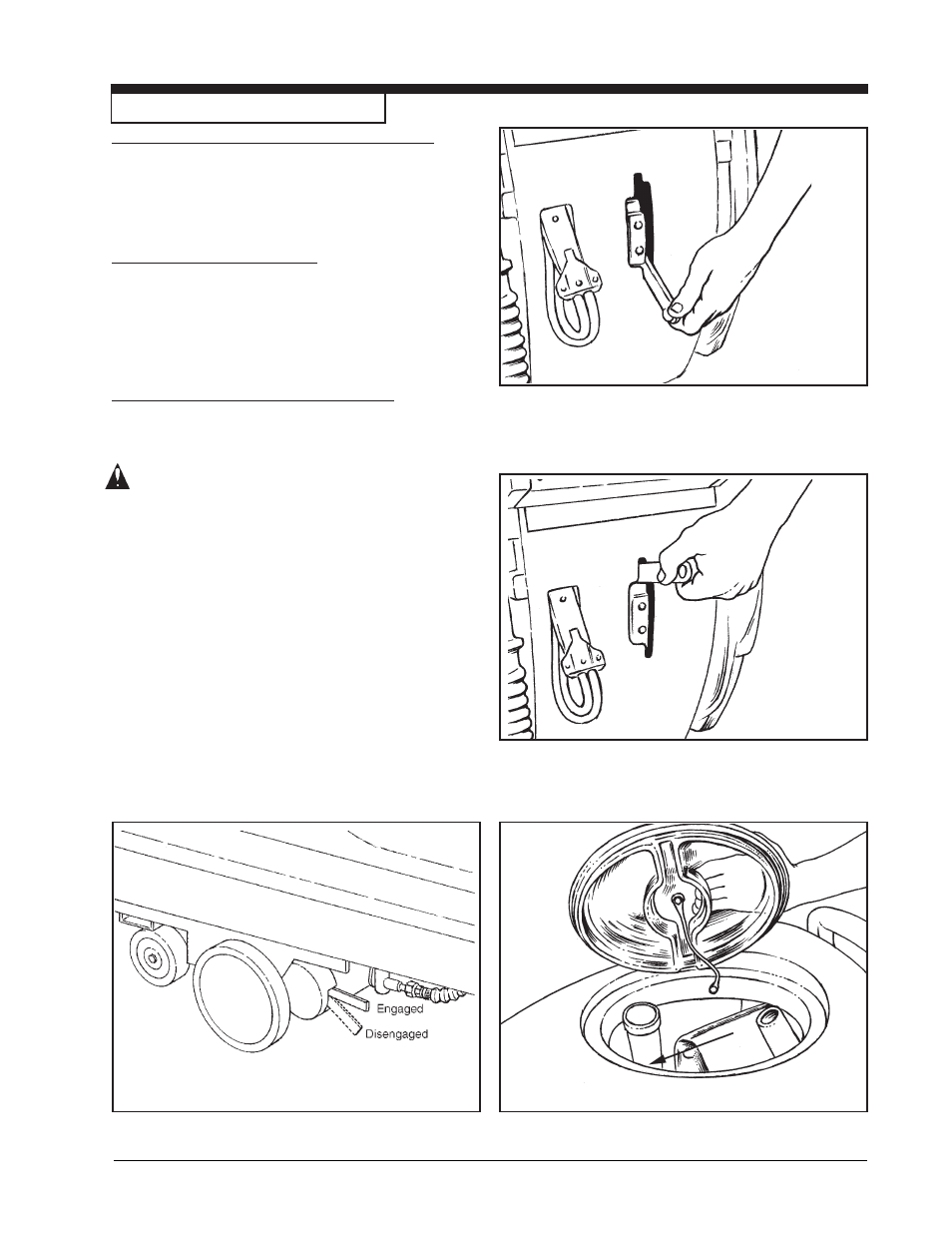 Engaged

Disengaged