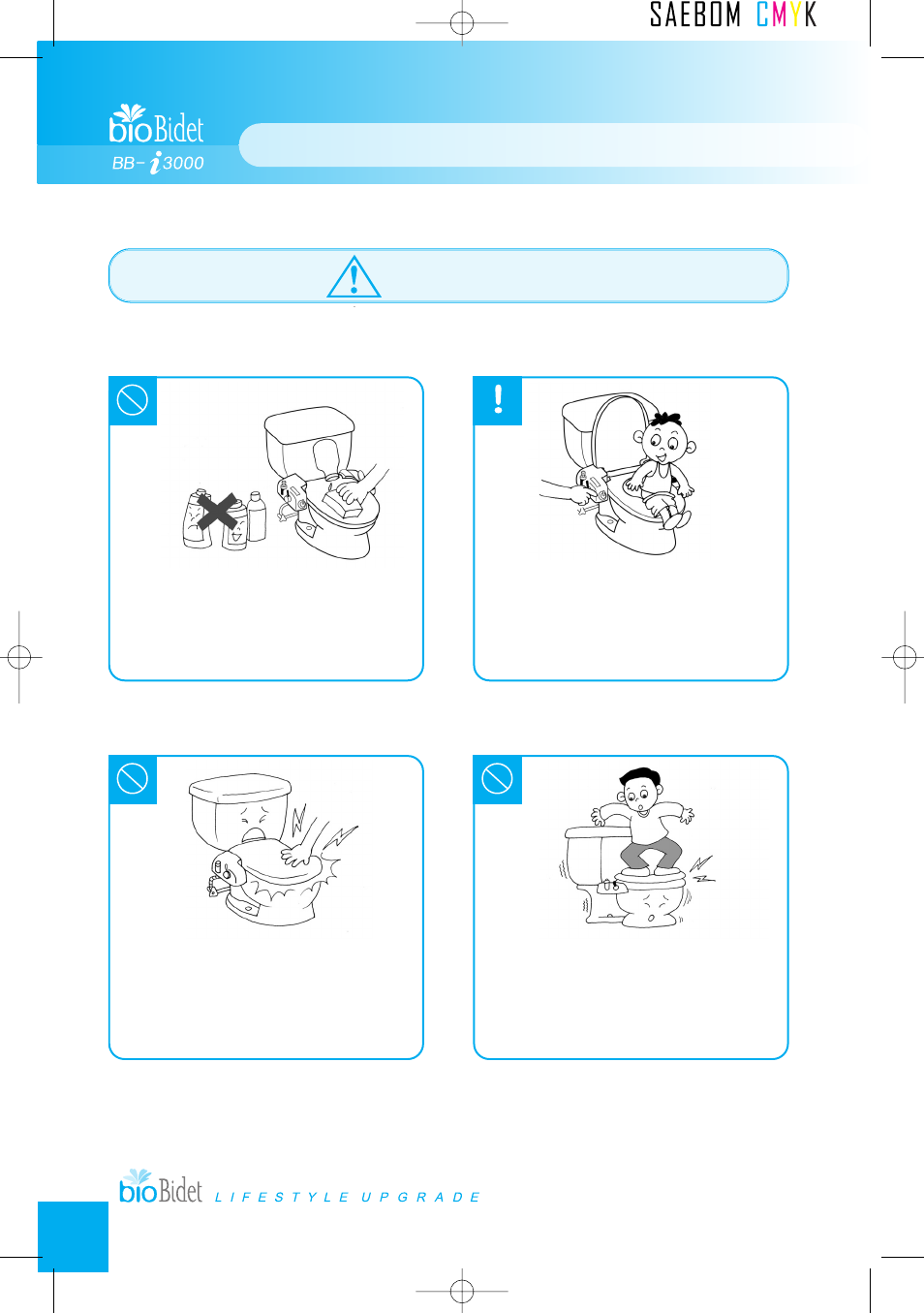 SAEBOM CMYK

bioBidet
BB-i3000

bioBidet LIFESTYLE UPGRADE