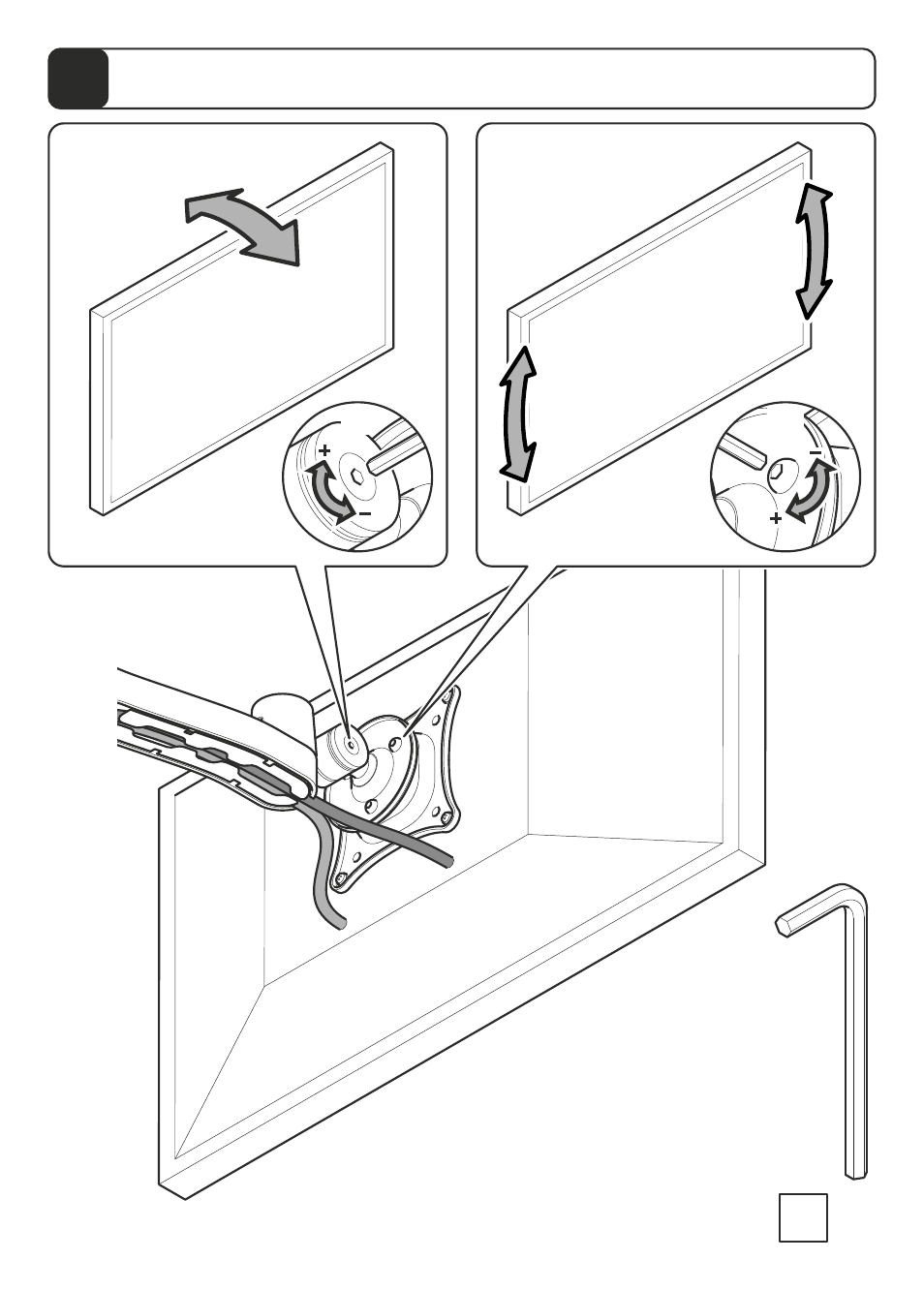 +
−
−
+