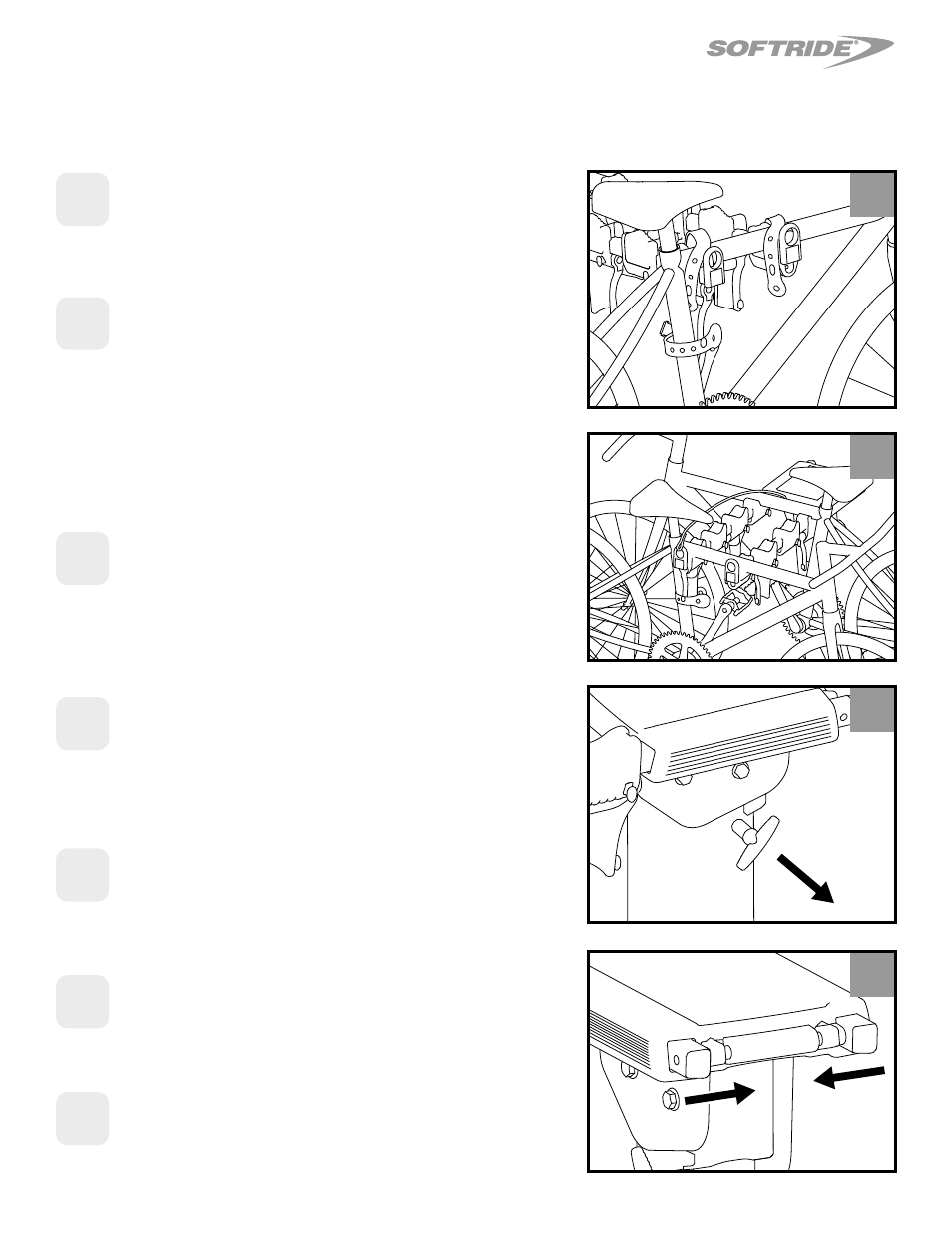 SOFTRIDE®