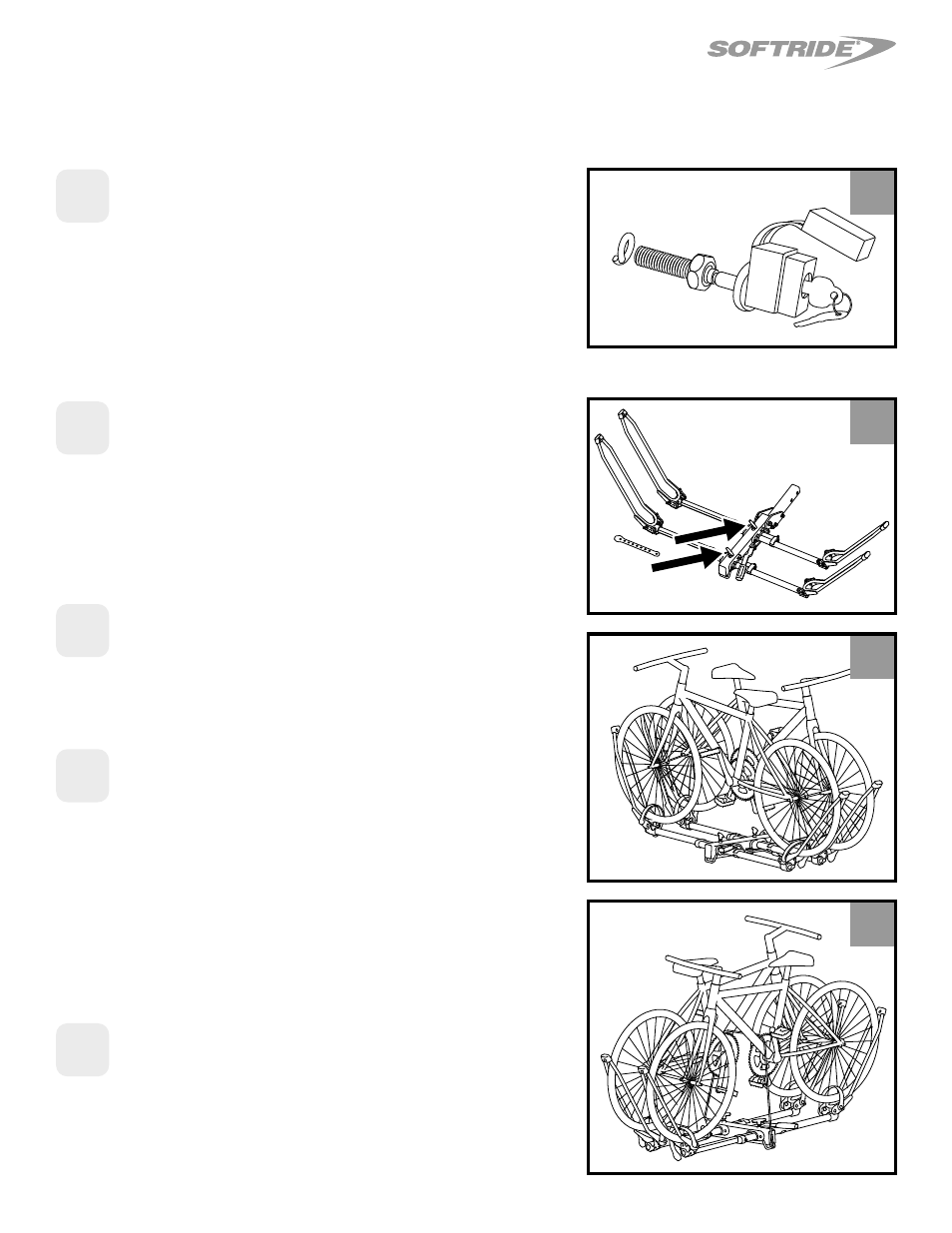 SOFTRIDE®