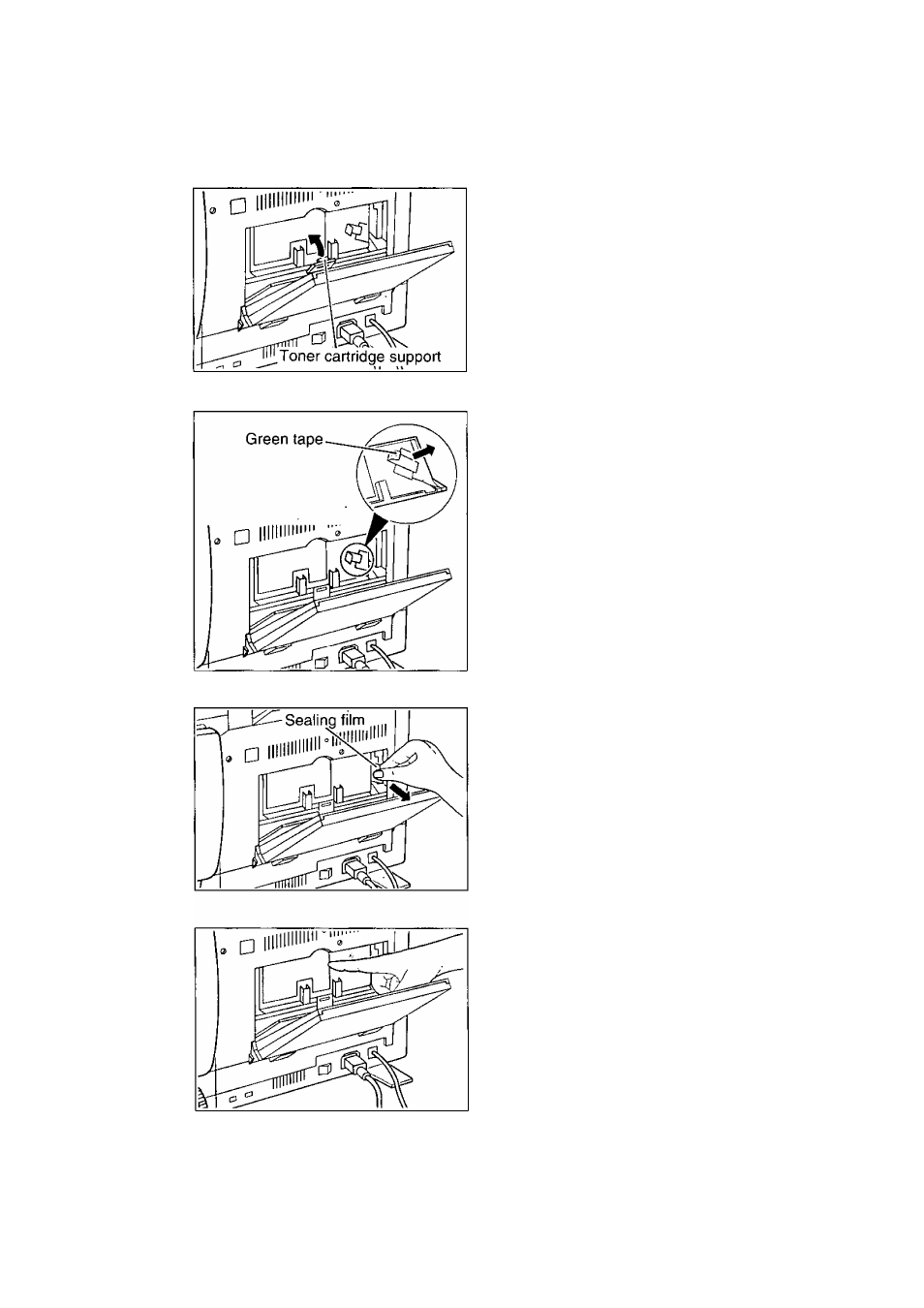 Toner cartridge support

Green tape

Sealing film