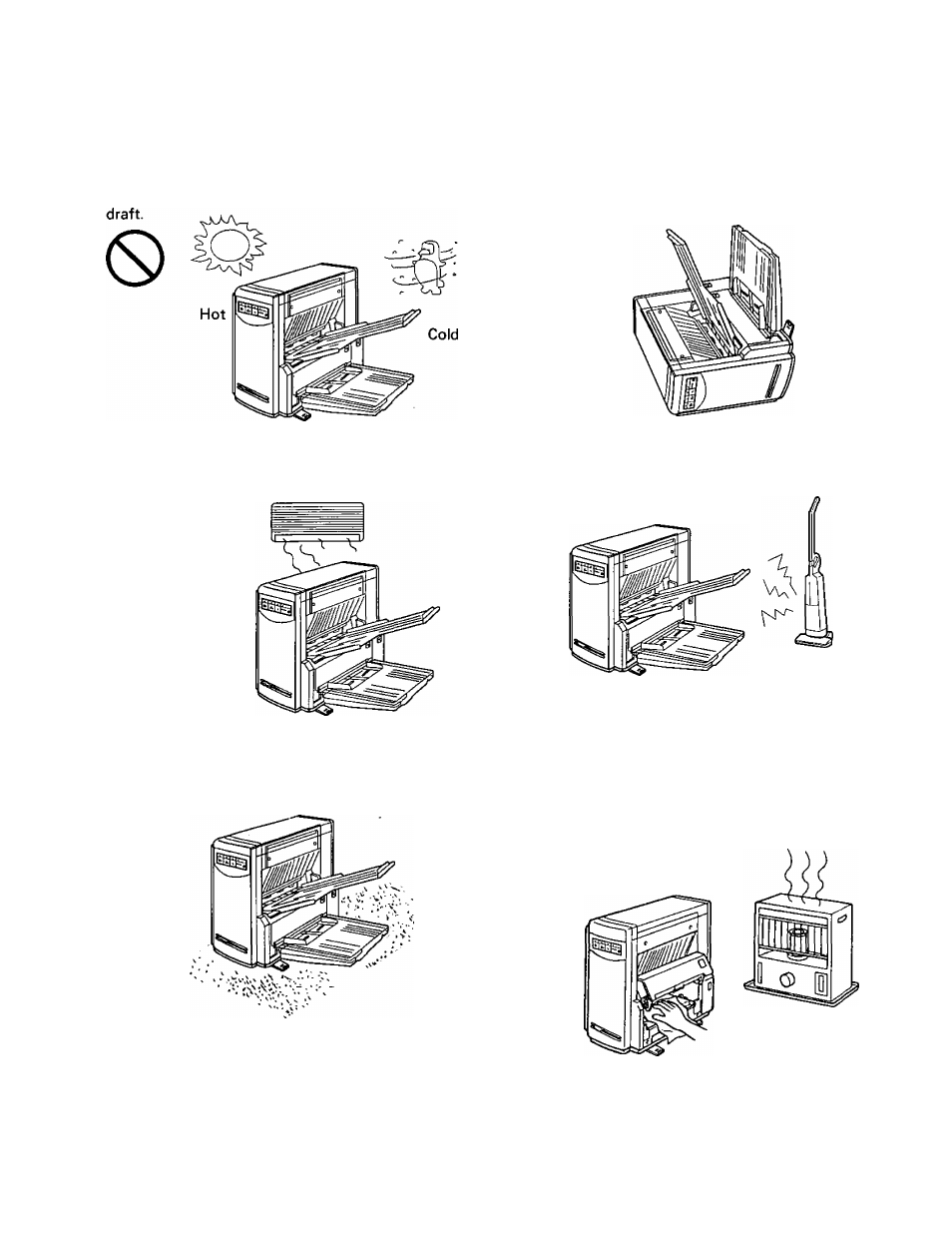 draft.

Hot

Cold