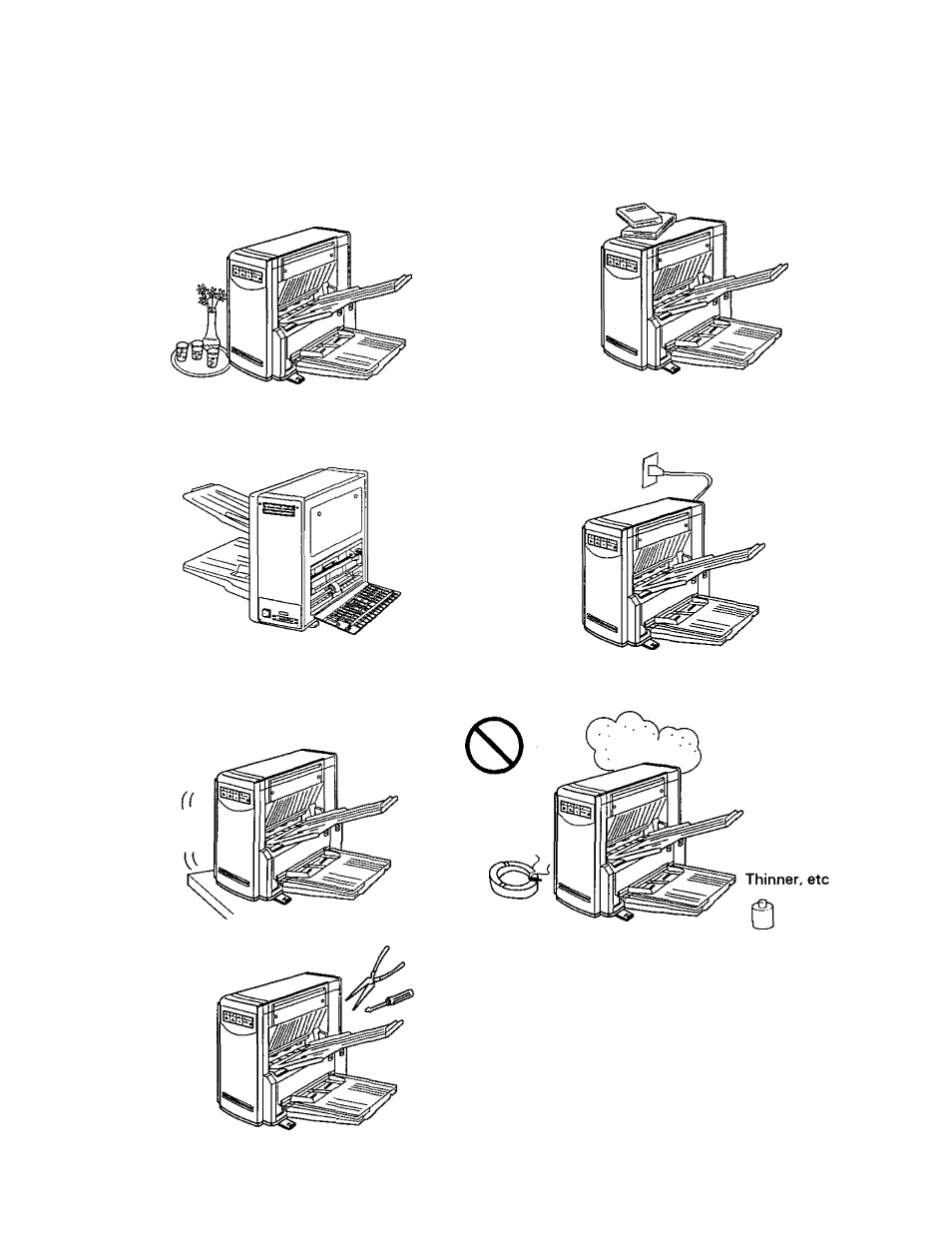 Thinner, etc