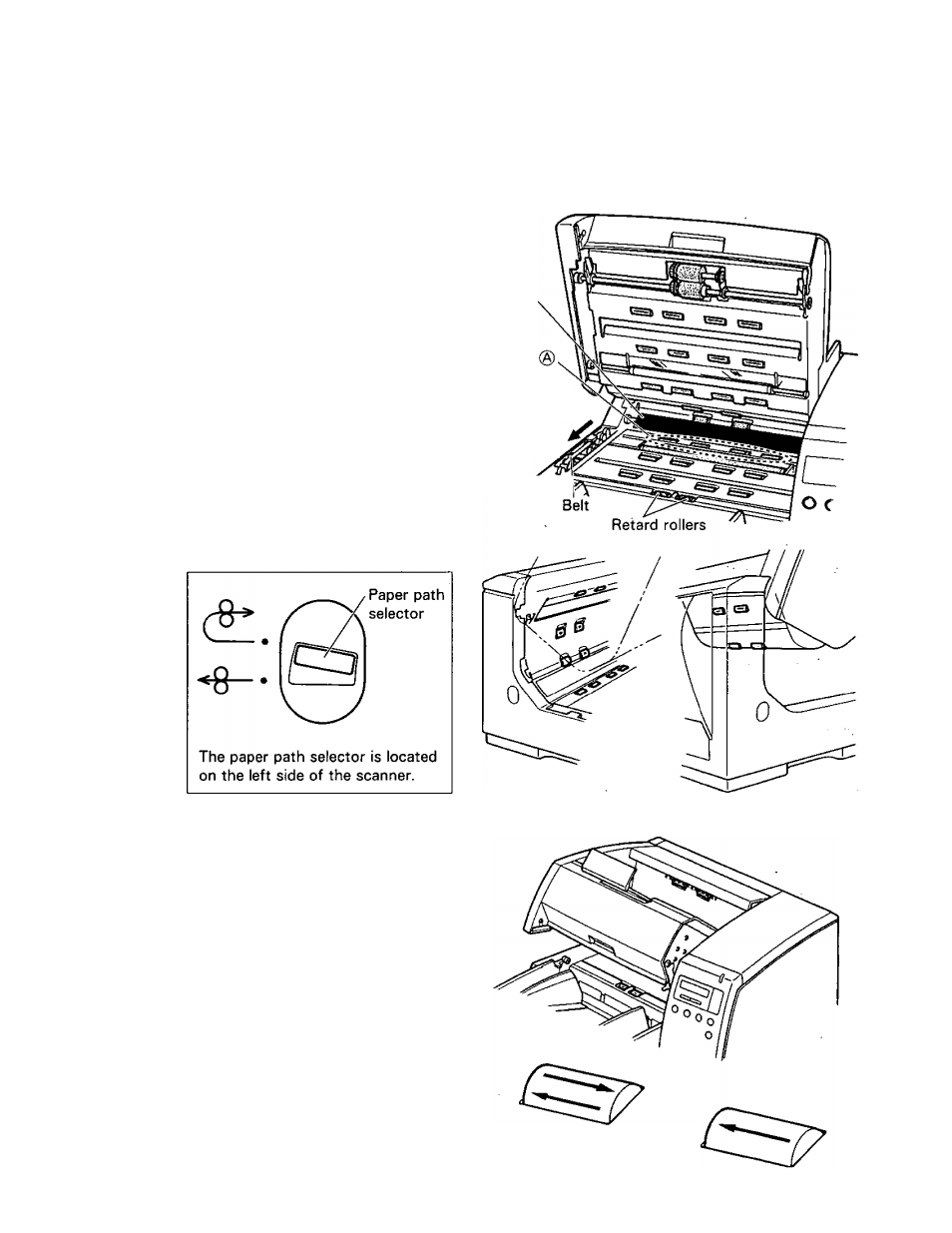 Ⓐ

Belt

Retard rollers

Paper path selector

The paper path selector is located on the left side of the scanner.