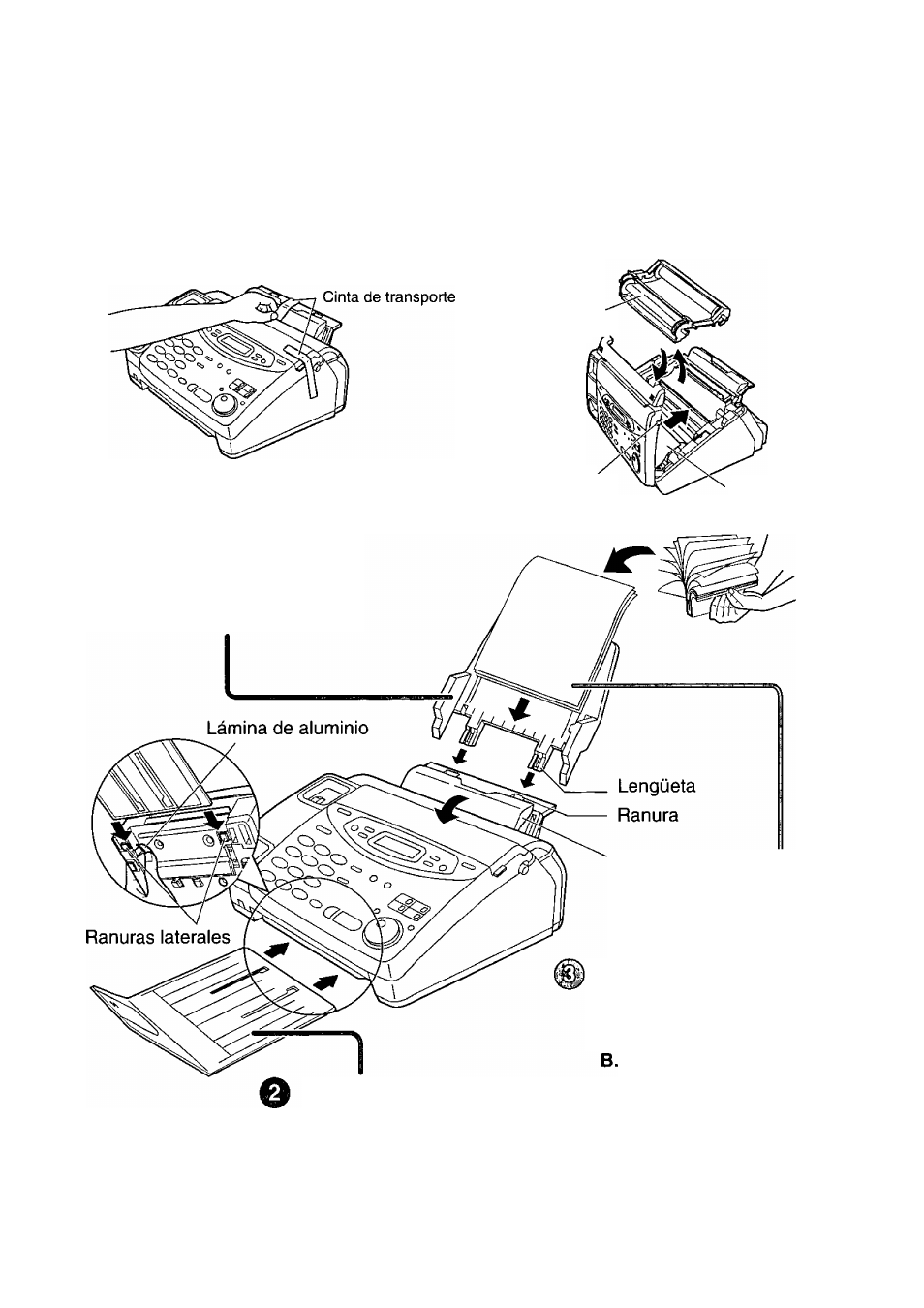 Cinta de transporte

Lámina de aluminio

Lengüeta

Ranura

Ranuras laterales

3

B.

2