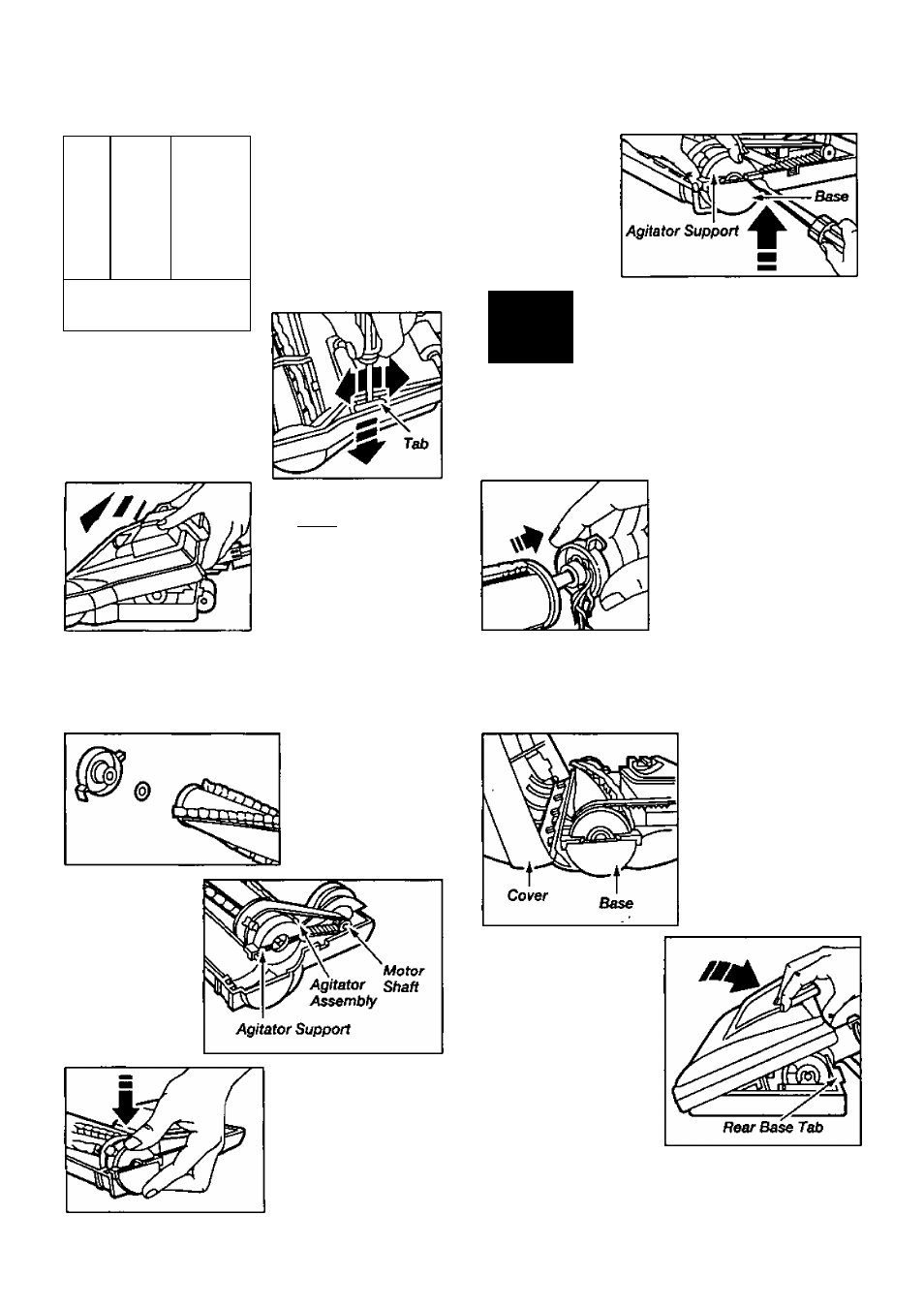 Base
Agitator Support

Tab

Cover
Base

Motor Shaft
Agitator Assembly
Agitator Support

Rear Base Tab