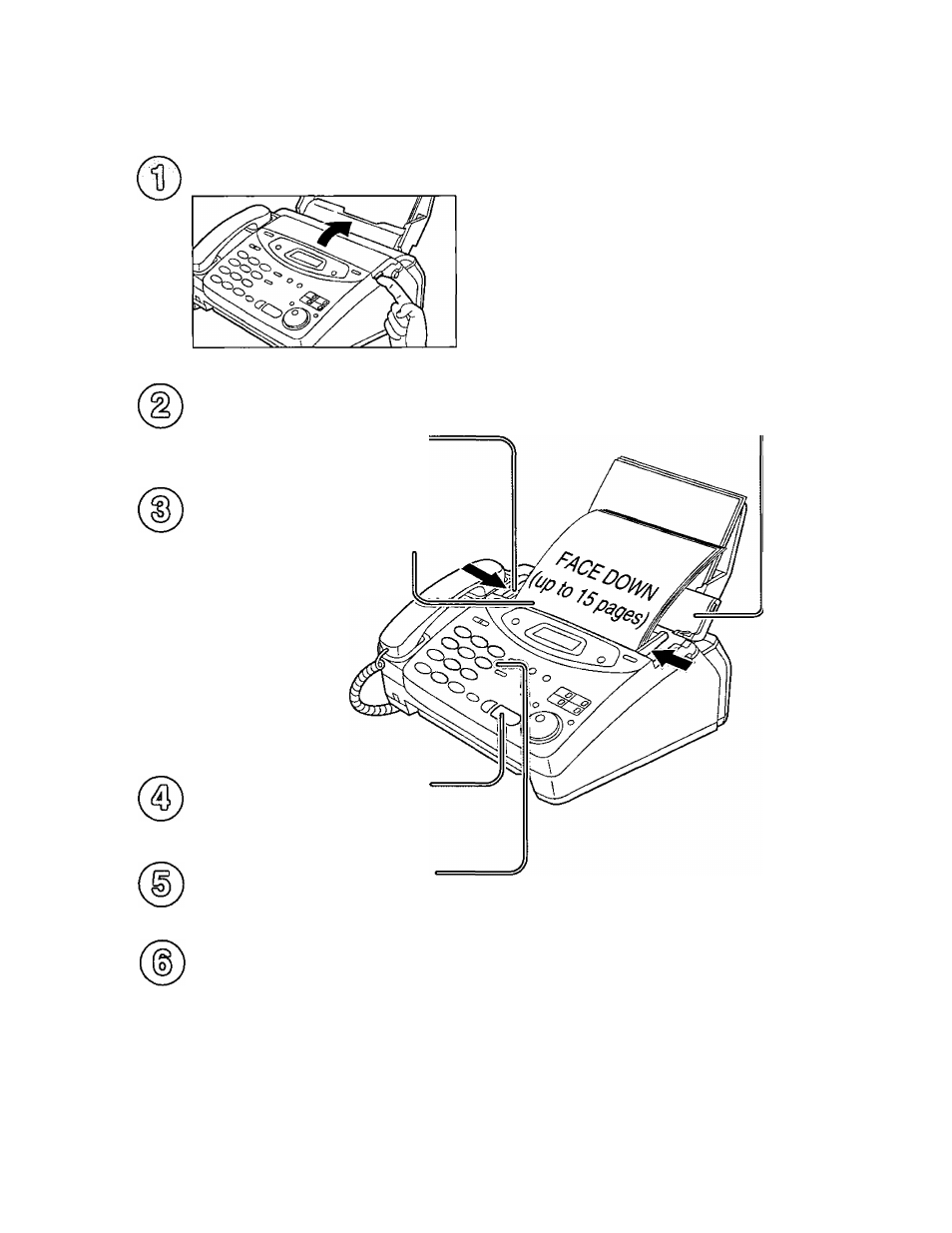 ①

②

③

FACE DOWN (up to 15 pages)

④

⑤

⑥