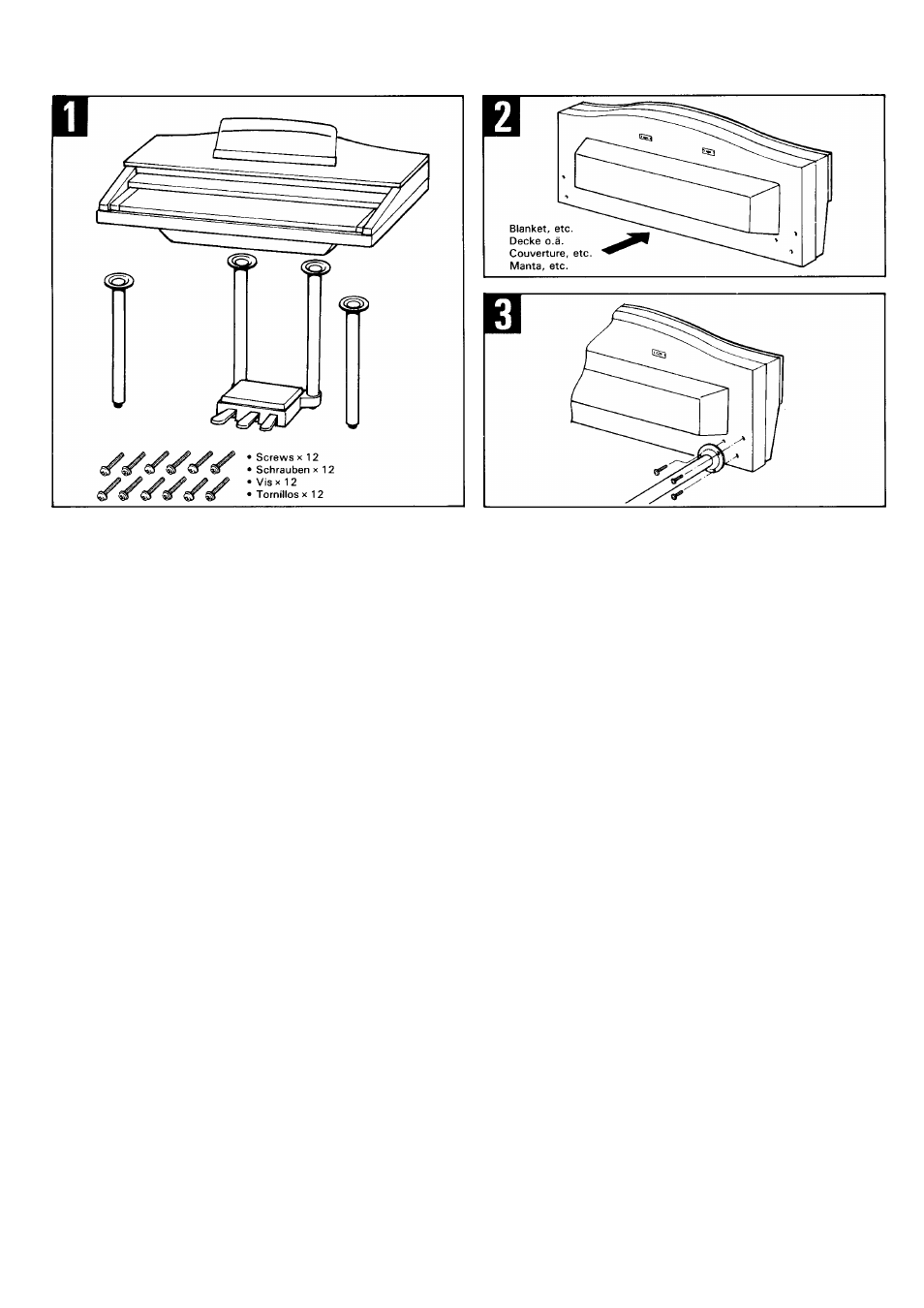 1

• Screws × 12
• Schrauben × 12
• Vis × 12
• Tornillos × 12

2

Blanket, etc.
Decke o.ä.
Couverture, etc.
Manta, etc.

3