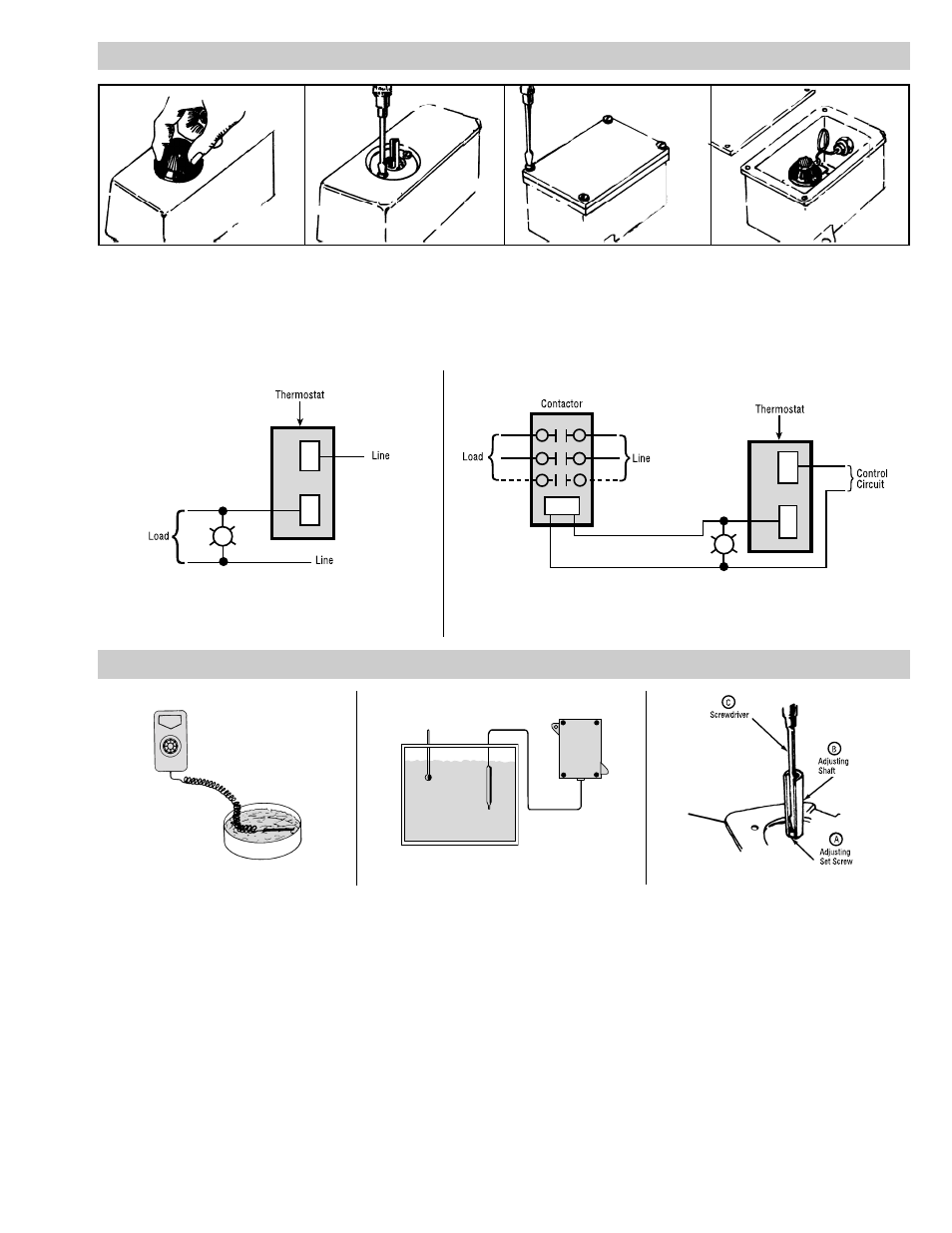 Thermostat

Line

Load

Line

Contactor

Load

Line

Thermostat

Control Circuit

C Screwdriver

B Adjusting Shaft

A Adjusting Set Screw